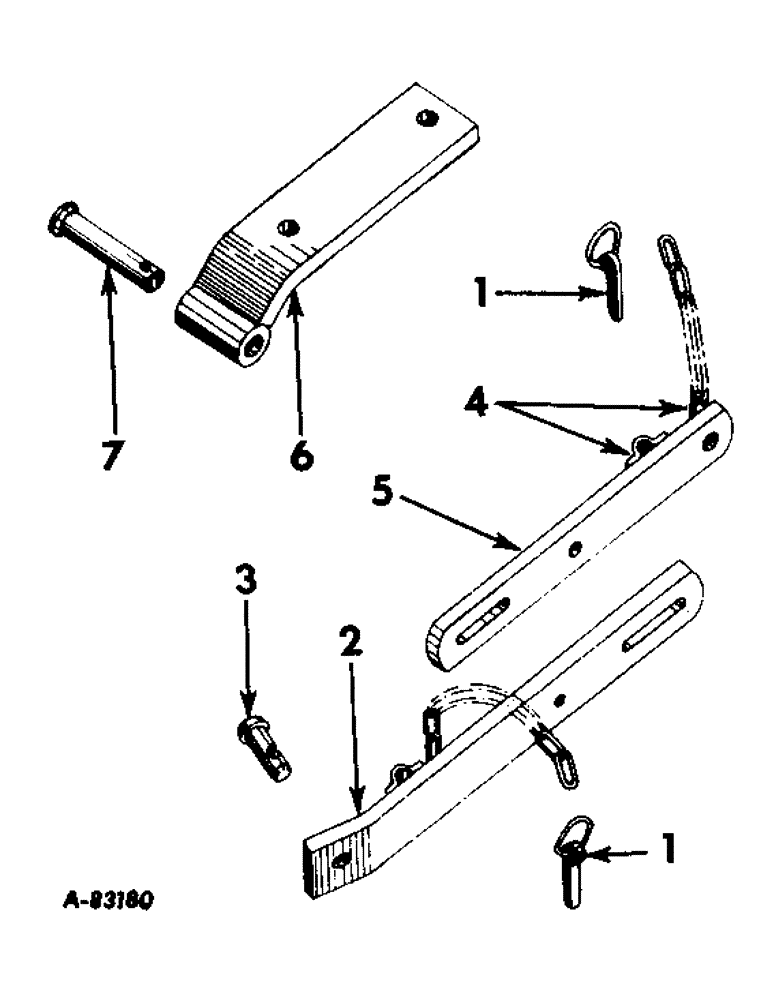 7
6
1
4
5
3
2
1
A-83180