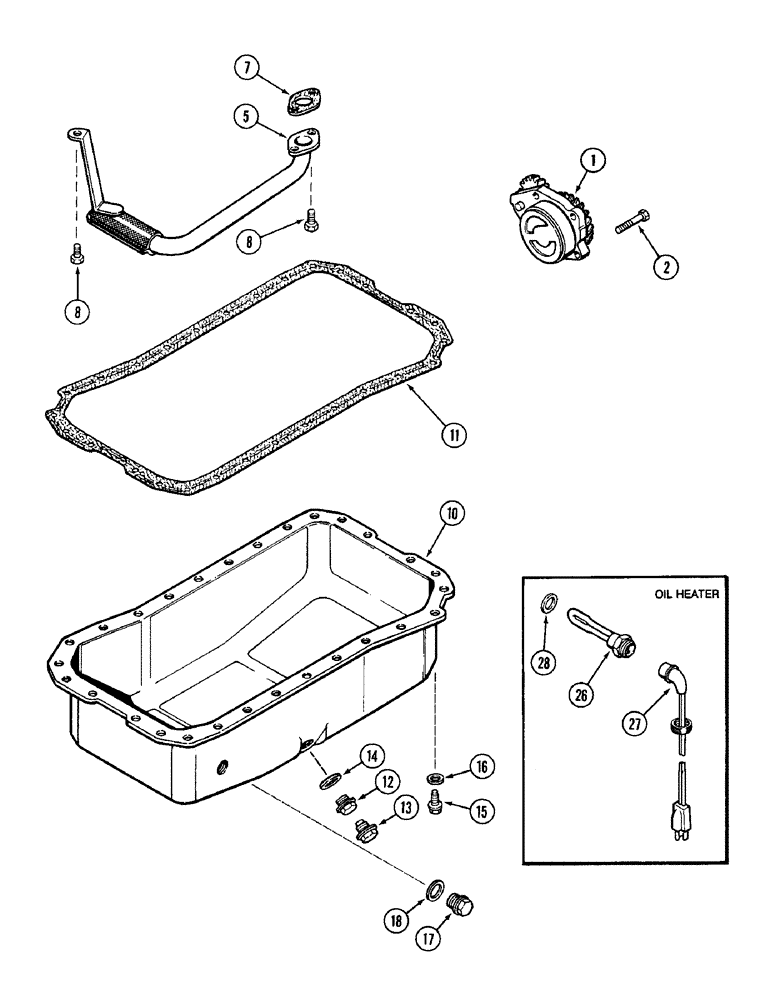 7
5
1
8
2
8
11
10
OIL HEATER
28
26
27
14
16
12
15
13
18
17