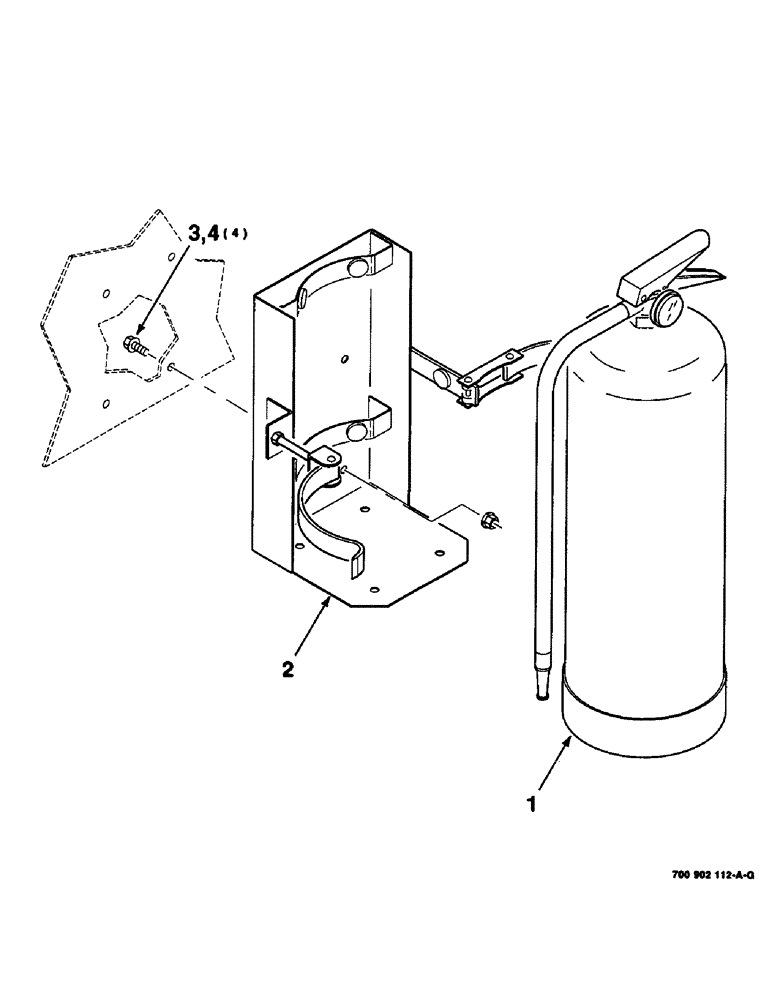 3,4 (4)

2

1

700 902 112-A-G