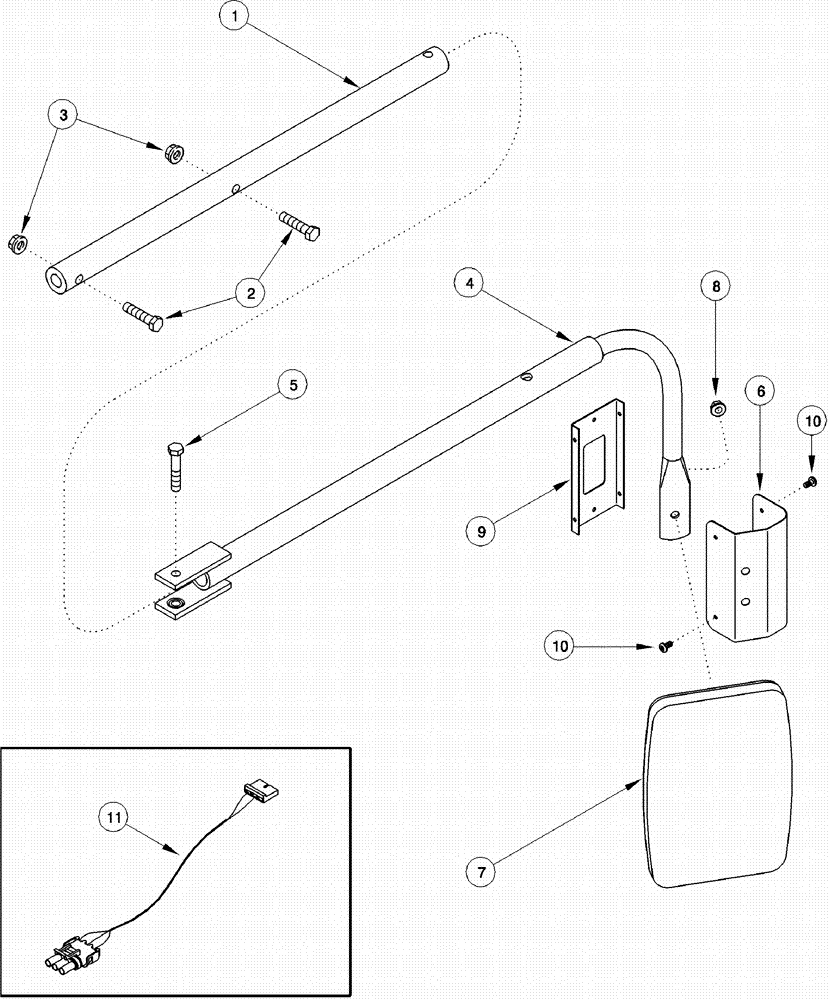 1
3
2
4
8
5
6
10
9
10
11
7