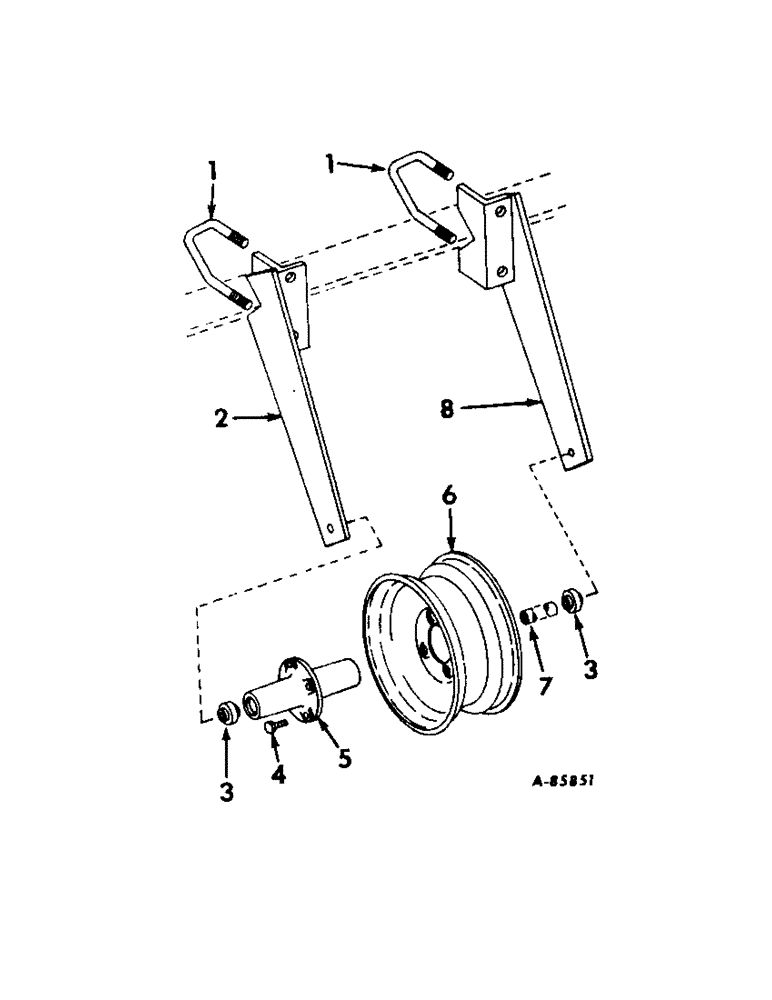 1
1
2
8
6
7
3
3
4
5
A-85851