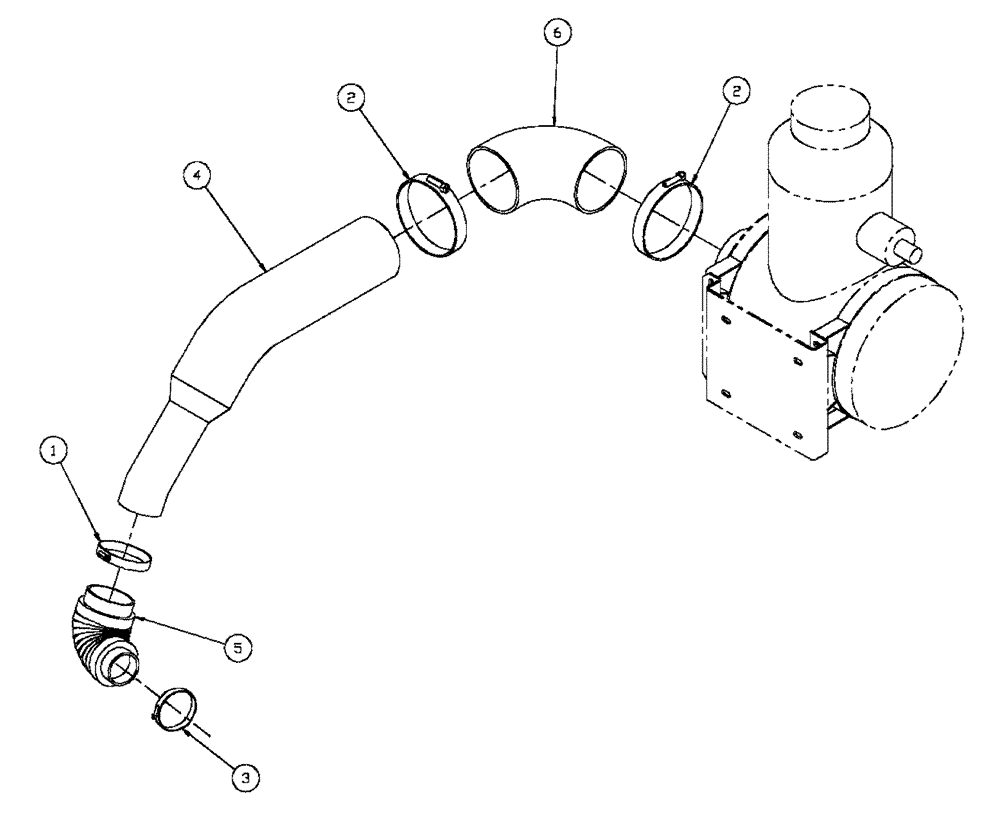 6
2
2
4
1
5
3