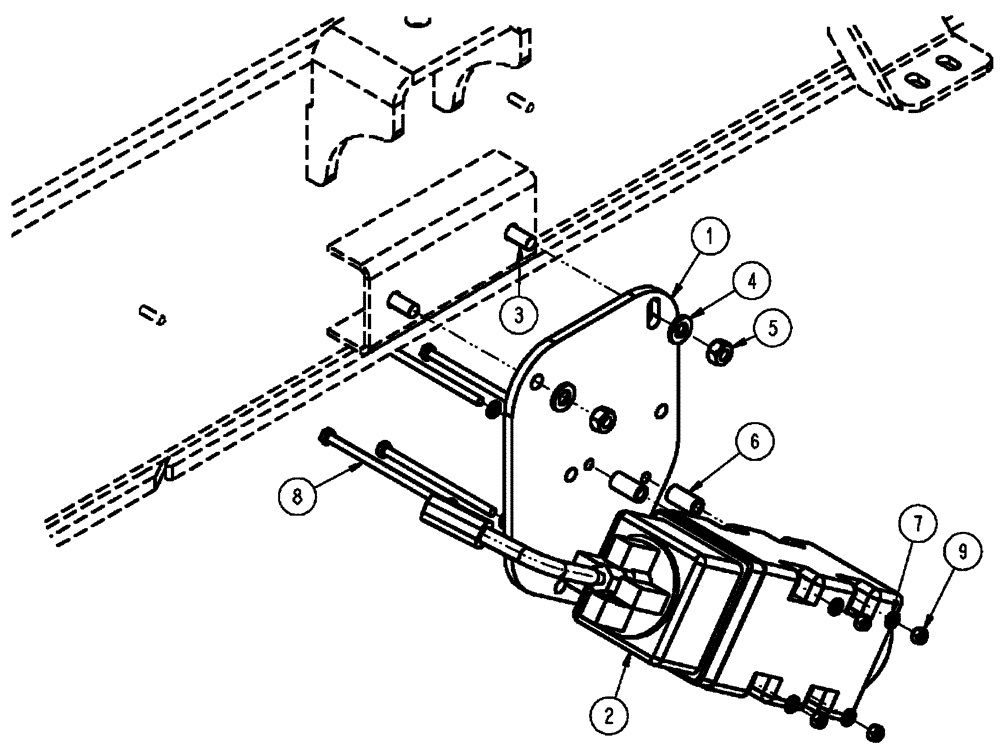 1
4
5
3
6
8
7
9
2