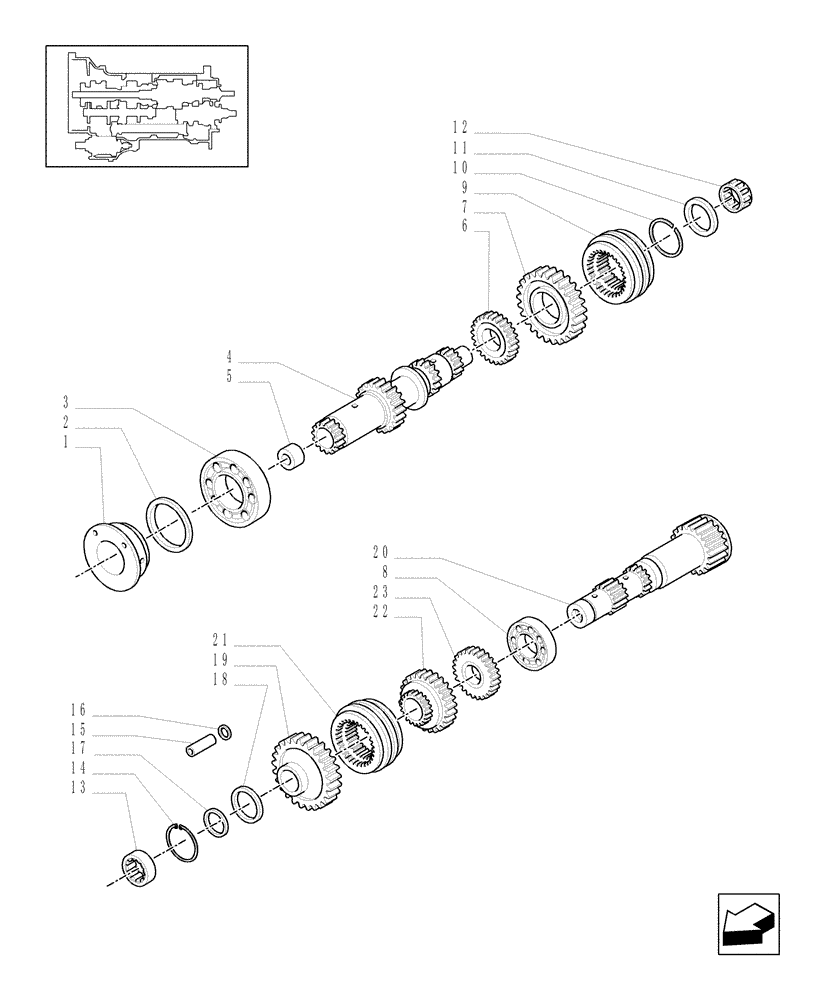 12
11
10
9
7
6
4
5
3
2
1
20
8
23
22
21
19
18
16
15
17
14
13