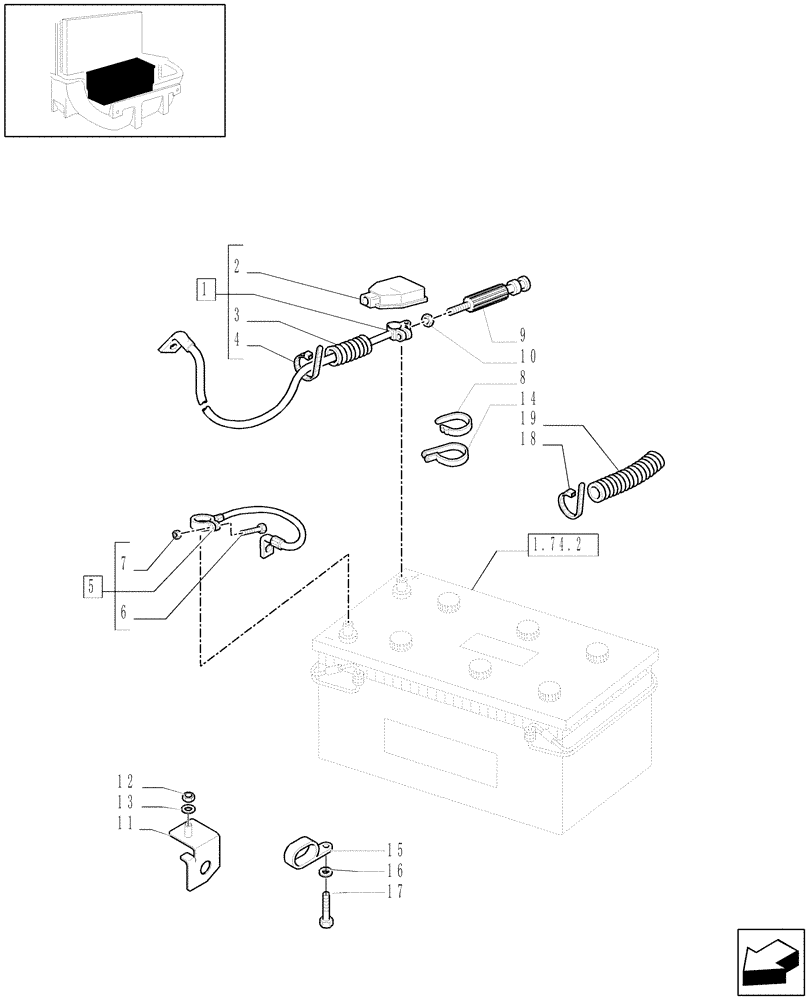 2
1
3
4
9
10
8
14
19
18
7
5
6
1.74.2
12
13
11
15
16
17