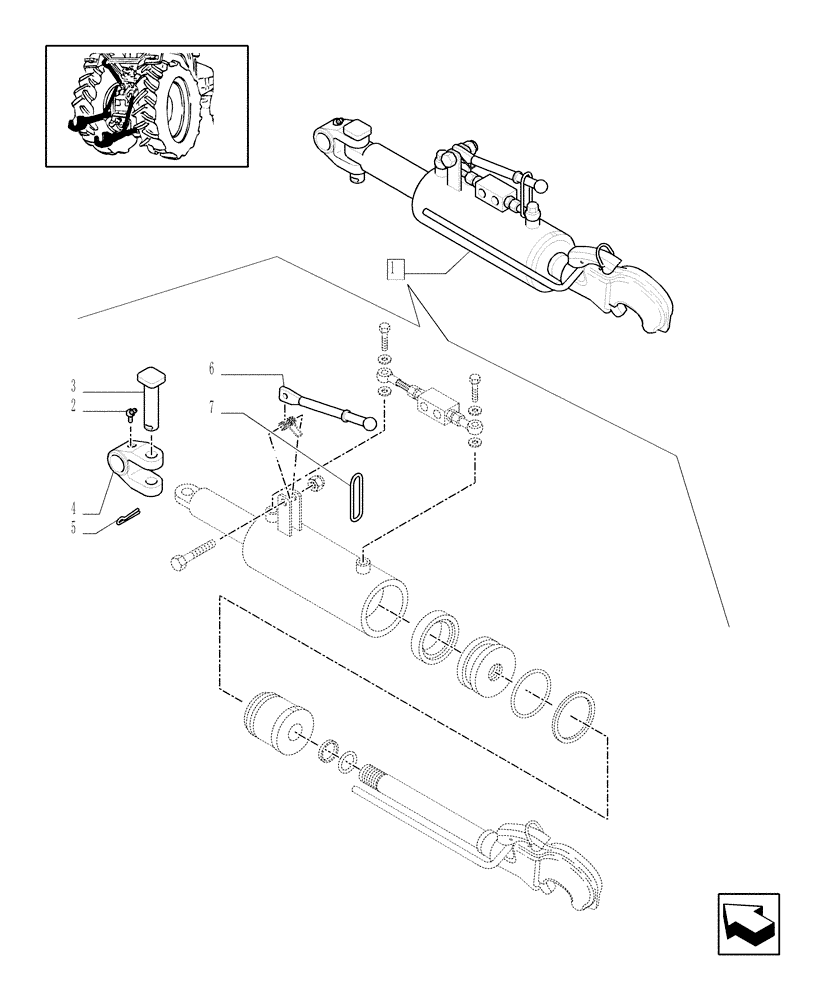 1
3
2
6
7
4
5