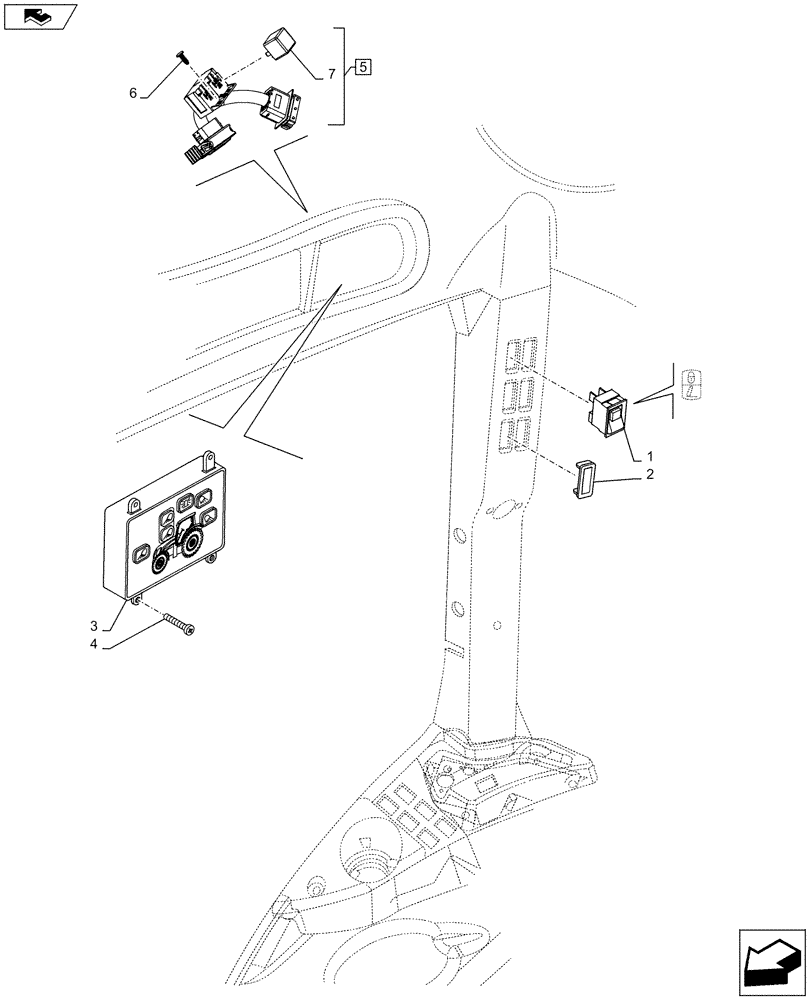 6
7
5
1
2
3
4