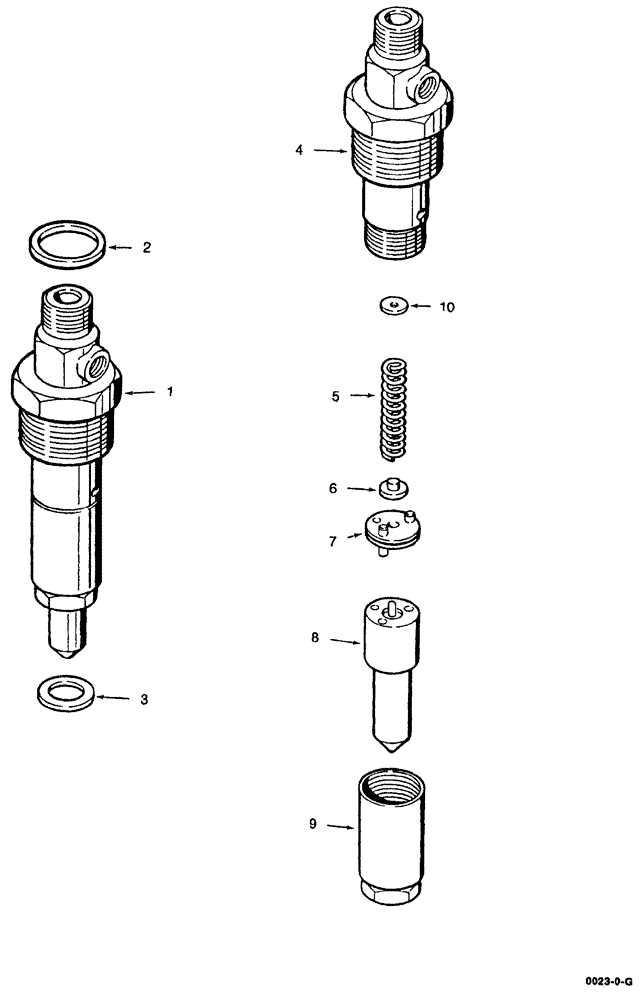 4

2

10

1

5

6

7

8

3

9

0023-0-G