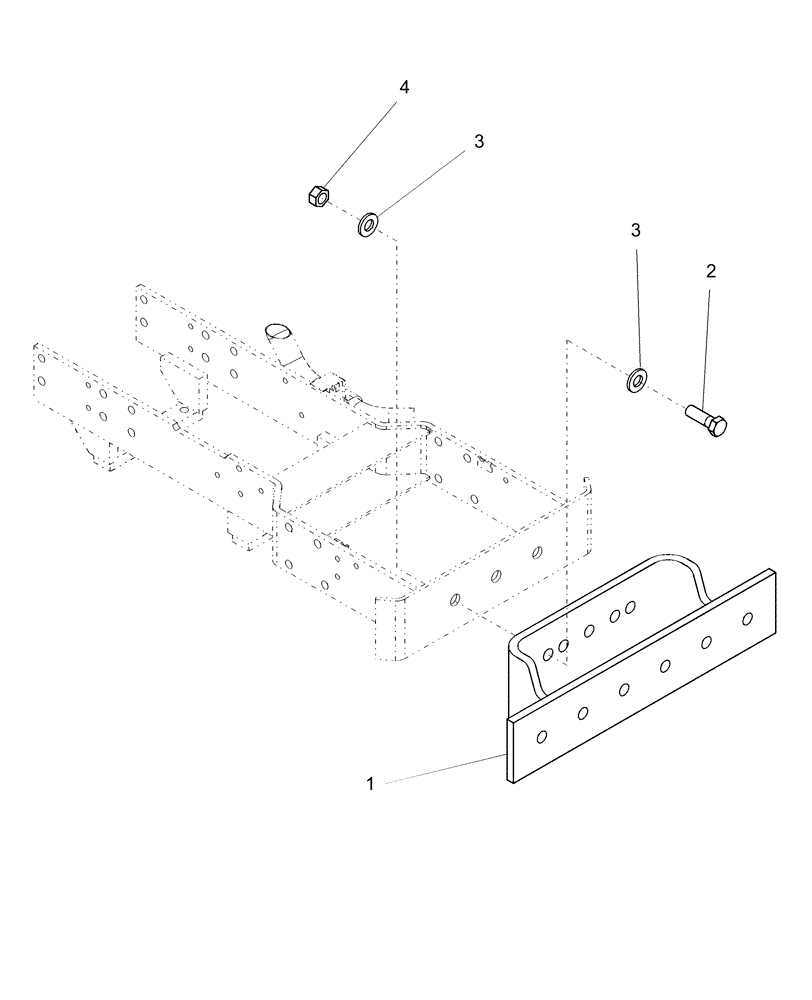 4
3
3
2
1