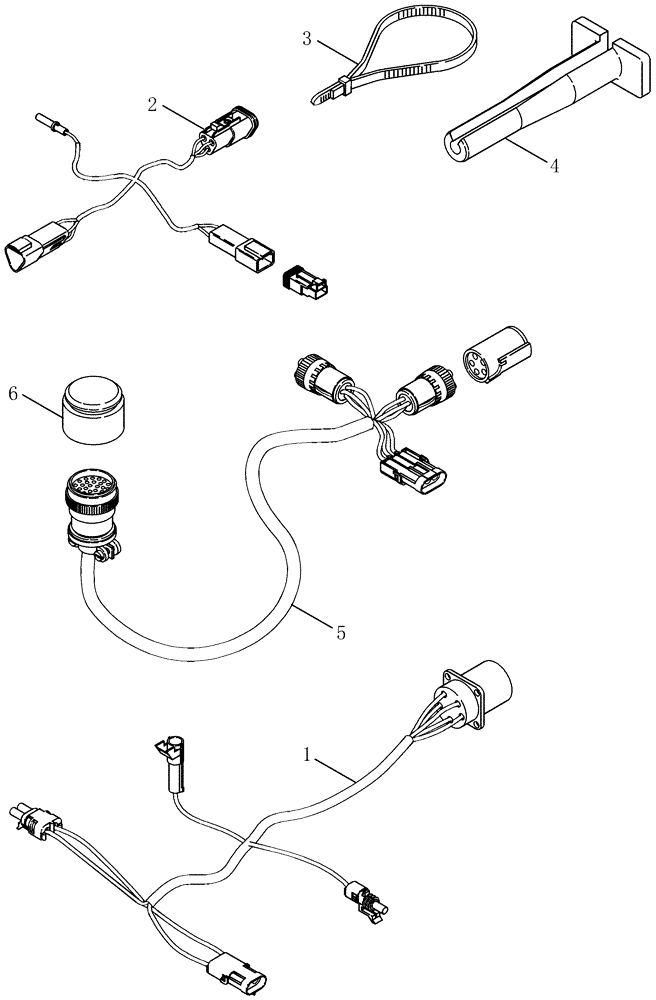 3
2
4
6
5
1