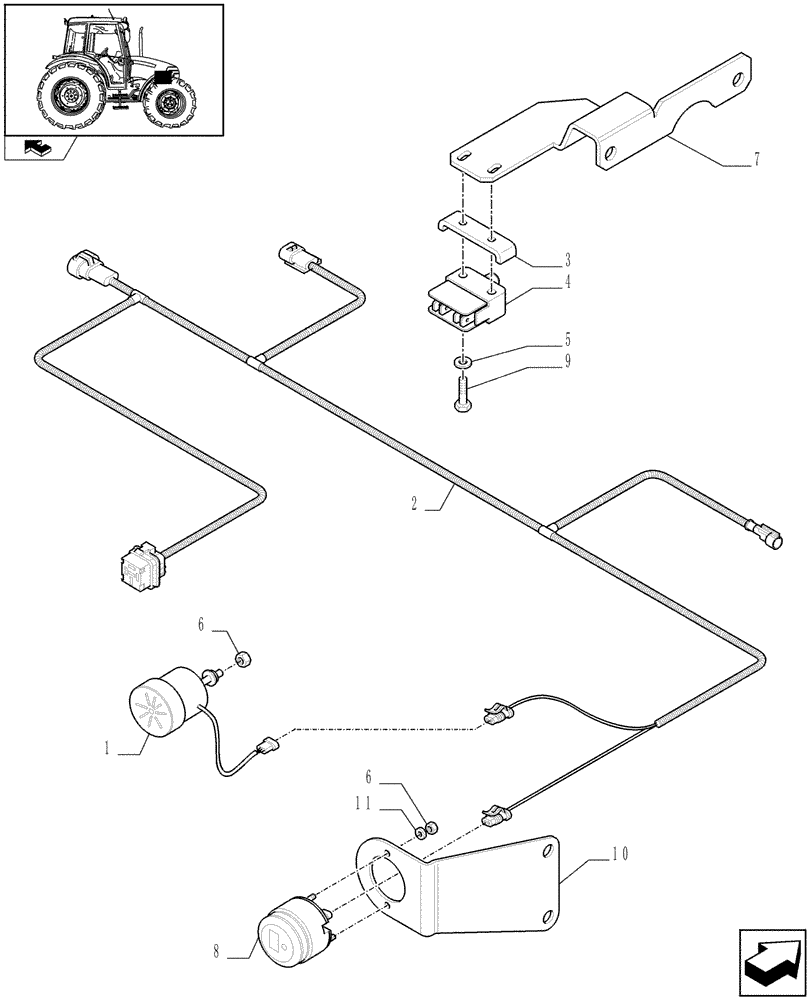 7
3
4
5
9
2
6
1
6
11
10
8