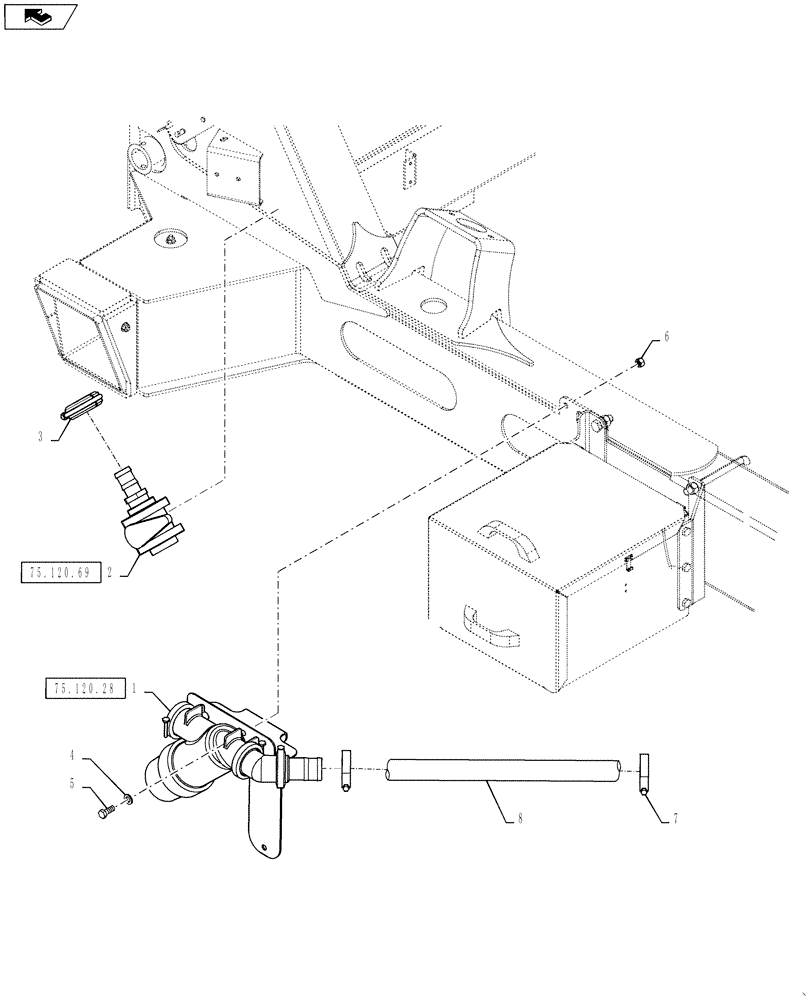 6
3
75.120.69 2
75.120.28 1
4
5
8
7