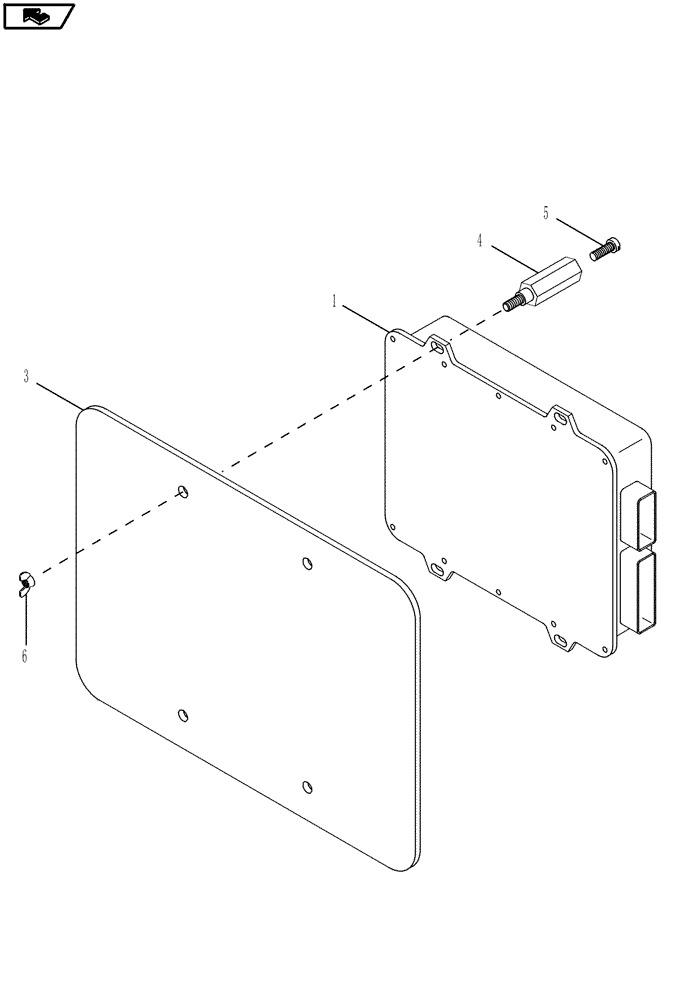 5
4
1
3
6