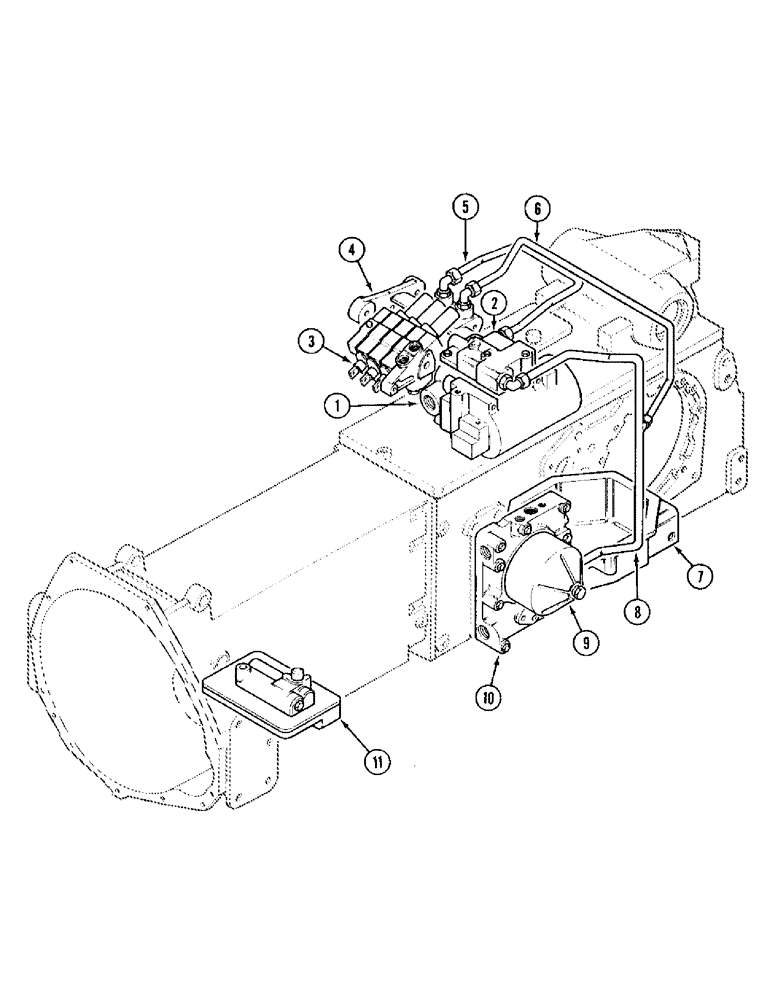 5
6
4
2
3
1
7
8
9
10
11