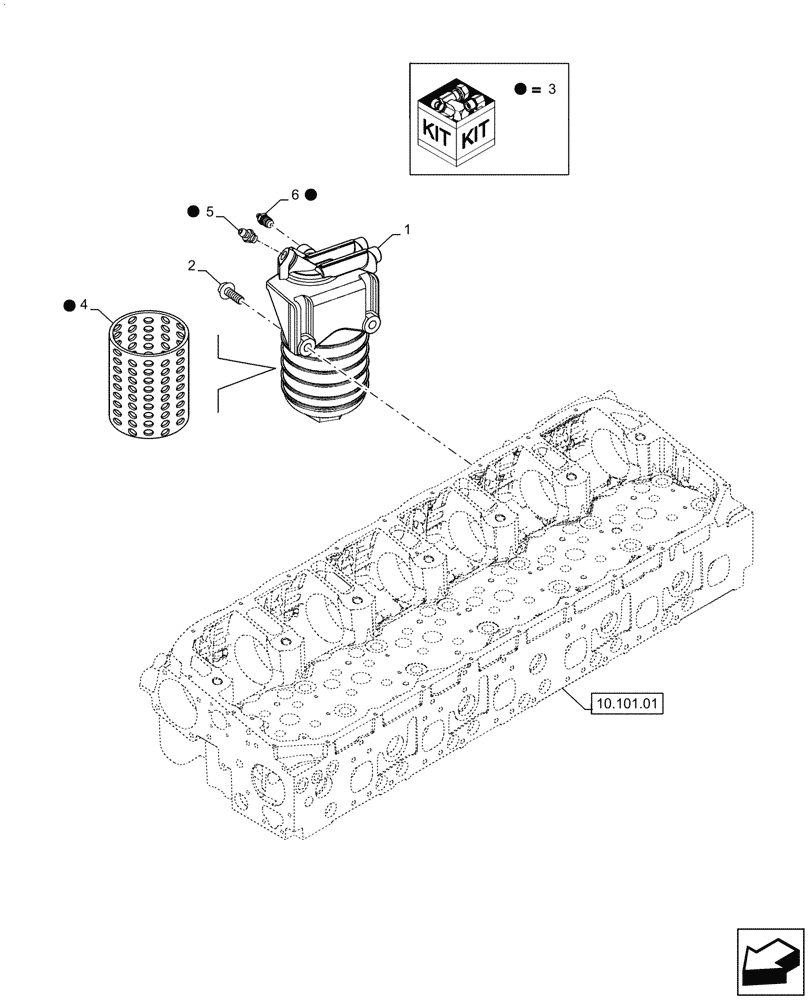 KIT KIT

● = 3

6 ●

● 5

1

2

● 4

10.101.01