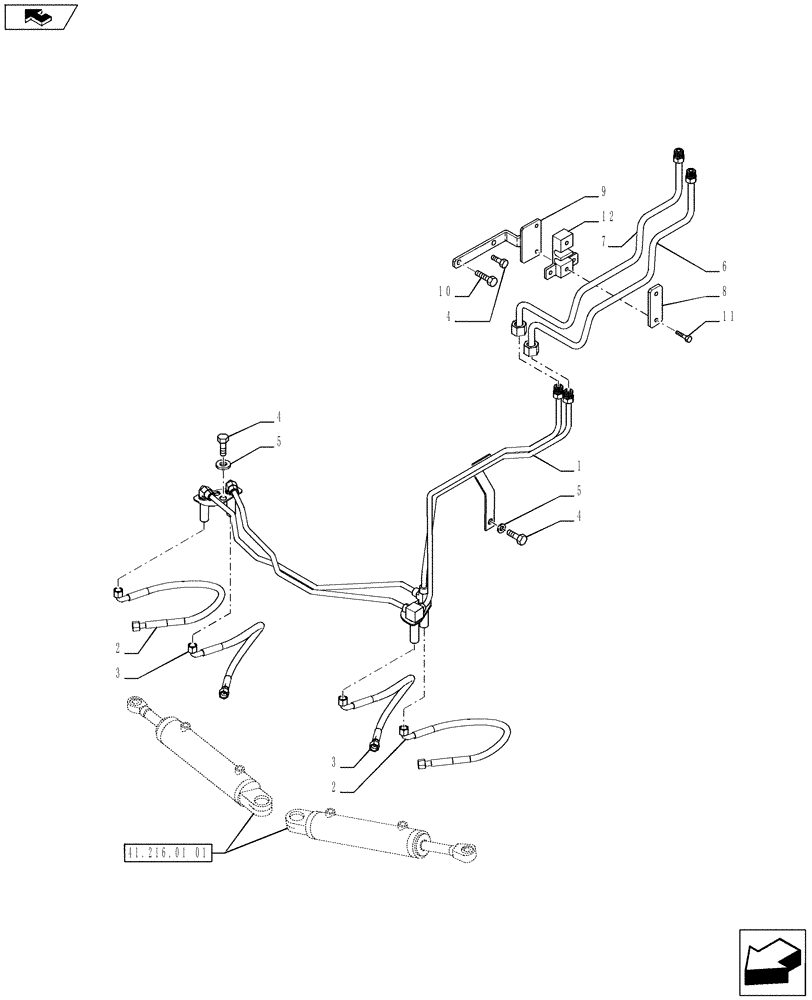 9
12
7
6
10
4
8
11
4
5
1
5
4
2
3
3
2
41.216.01 01