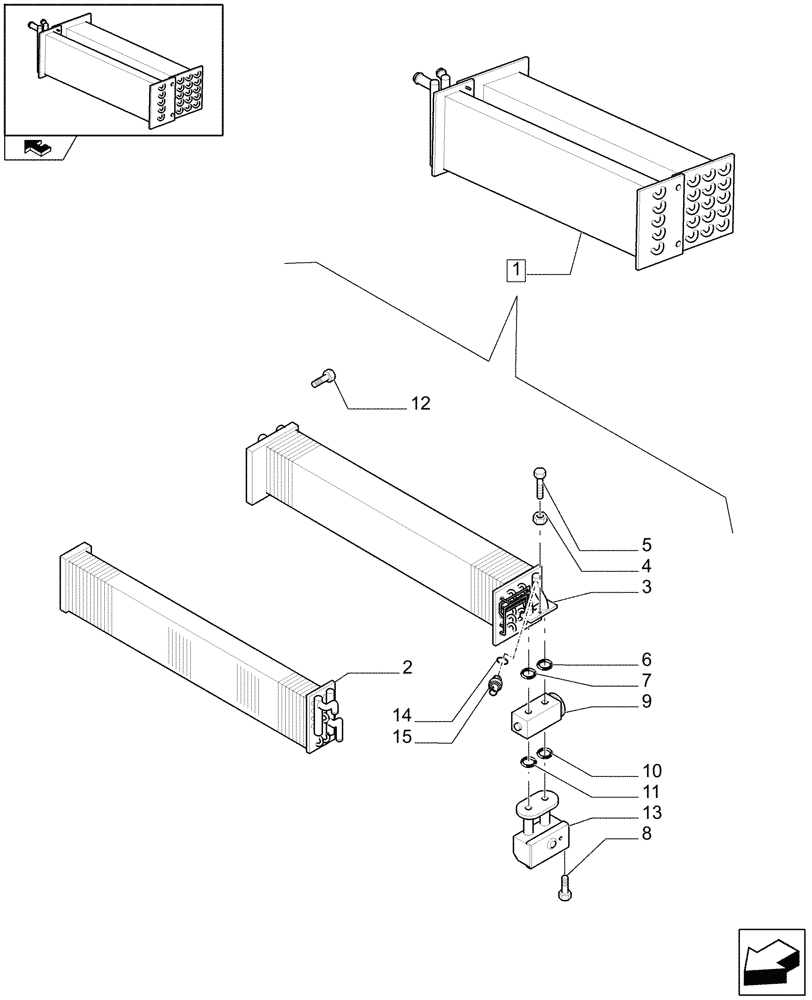 1

12

5
4
3
6
7
9
2
14
15
10
11
13
8