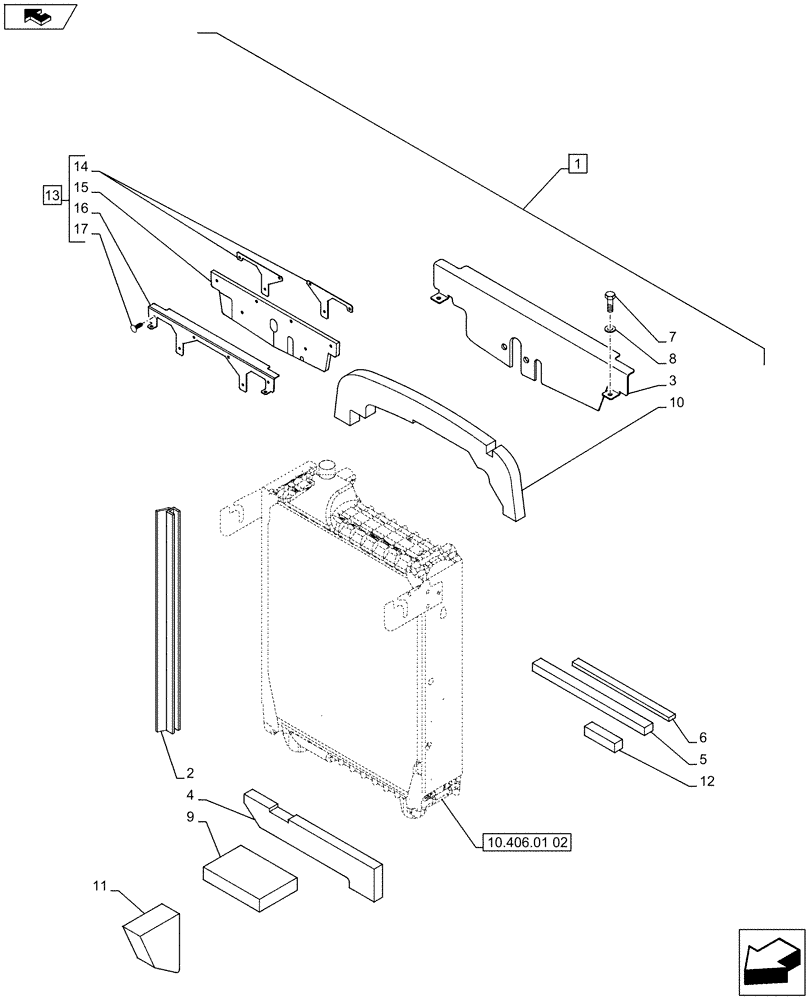 1
13
14
15
16
17
7
8
3
10
6
5
12
2
4
9
11
10.406.01 02