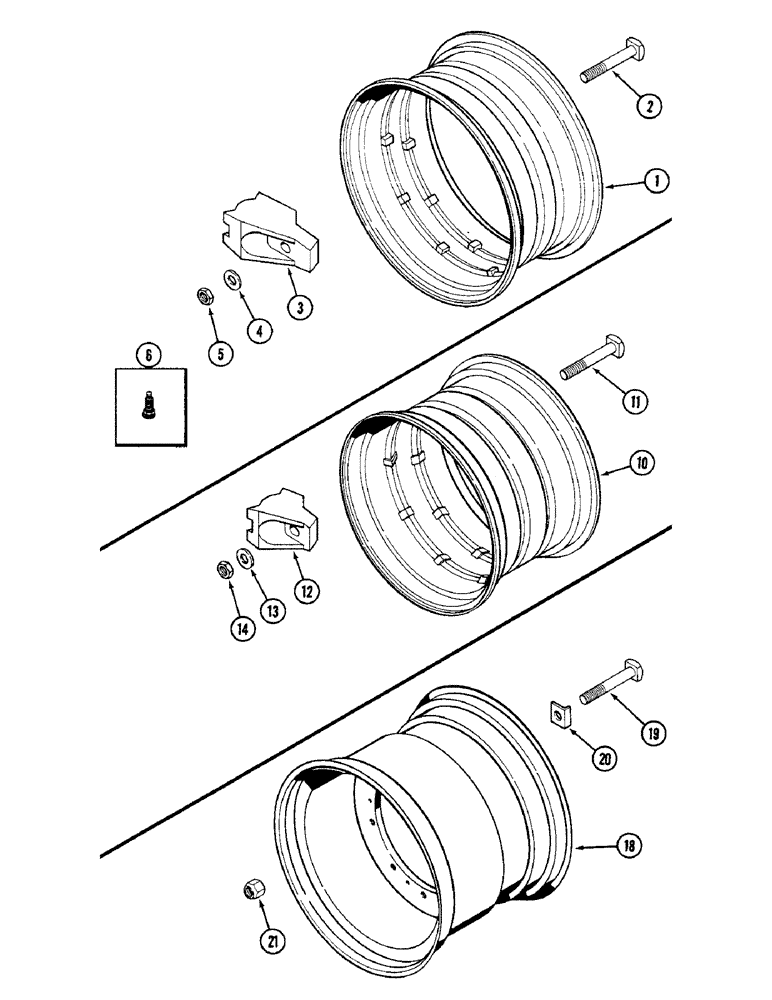 2
1
3
4
5
6
11
10
12
13
14
19
20
18
21