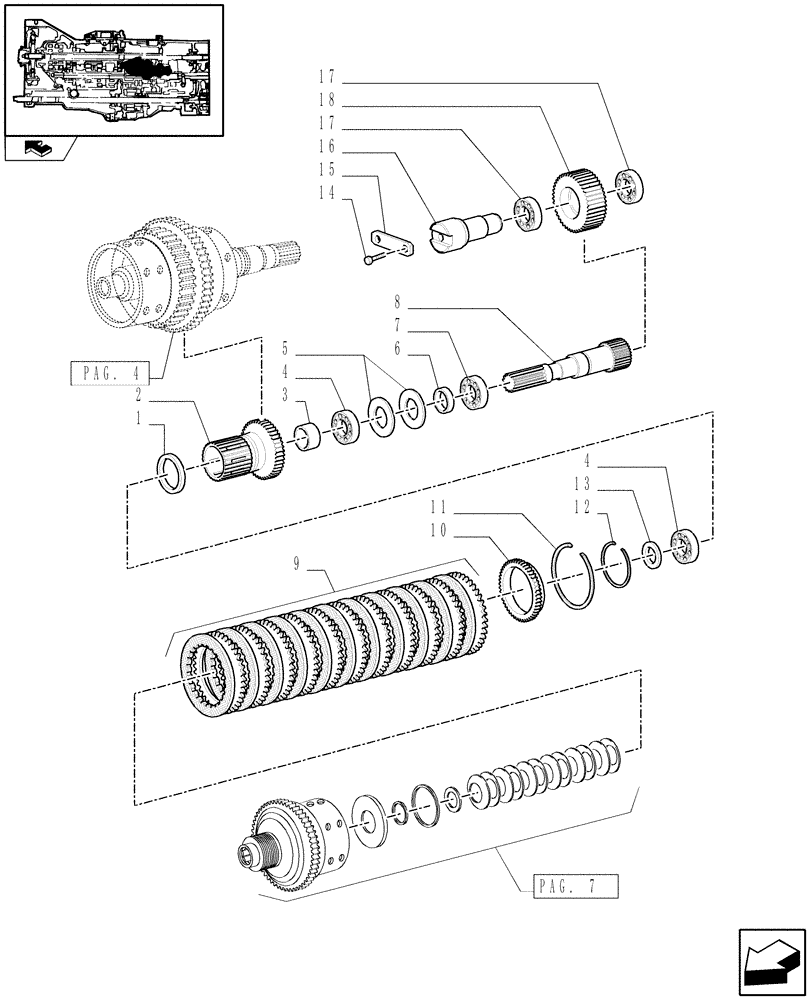 17
18
17
16
15
14
8
7
6
5
4
3
2
1
PAG. 4
4
13
12
11
10
9
PAG. 7