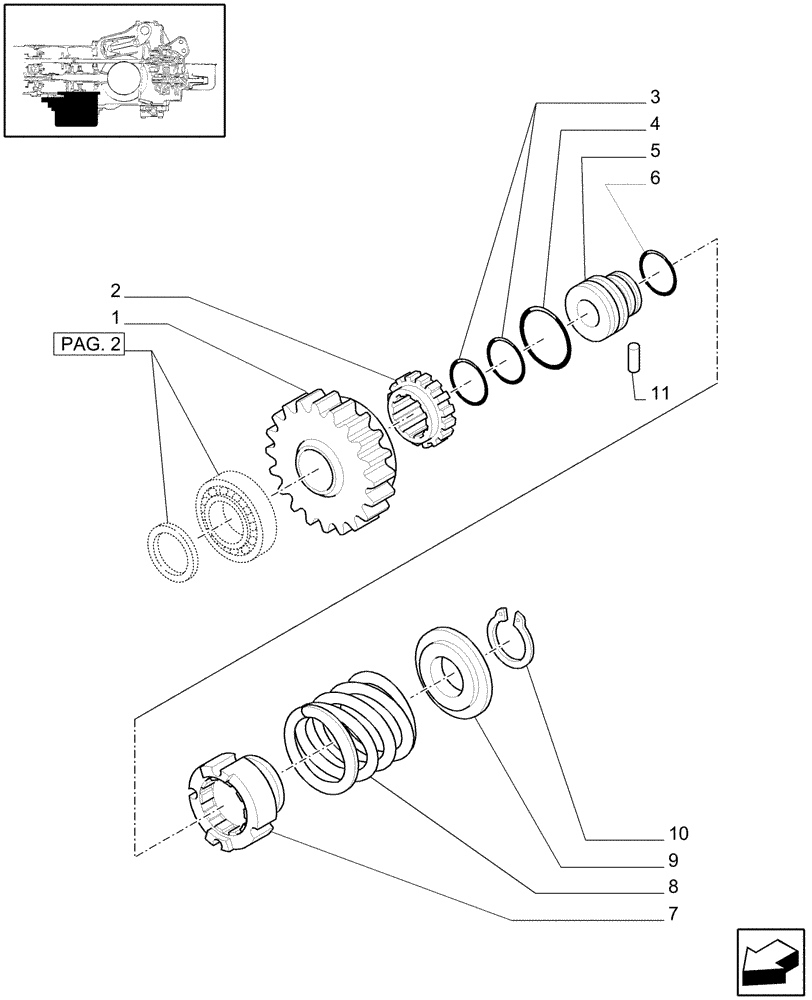 3
4
5
6
2
1
PAG. 2
11
10
9
8
7