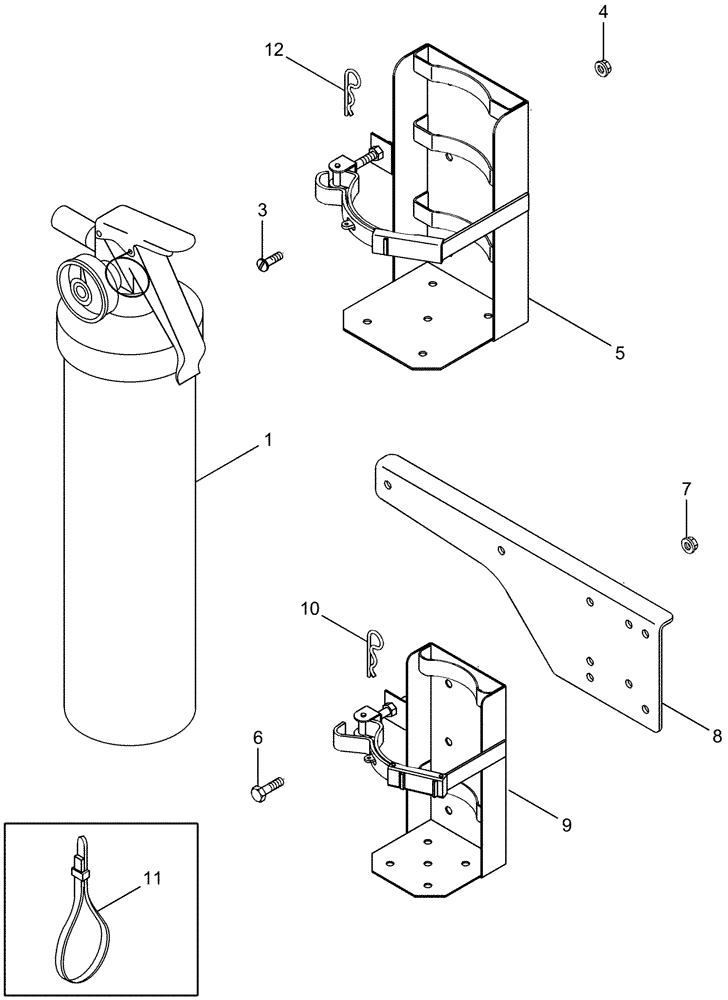 4
12
3
5
1
7
10
8
6
9
11