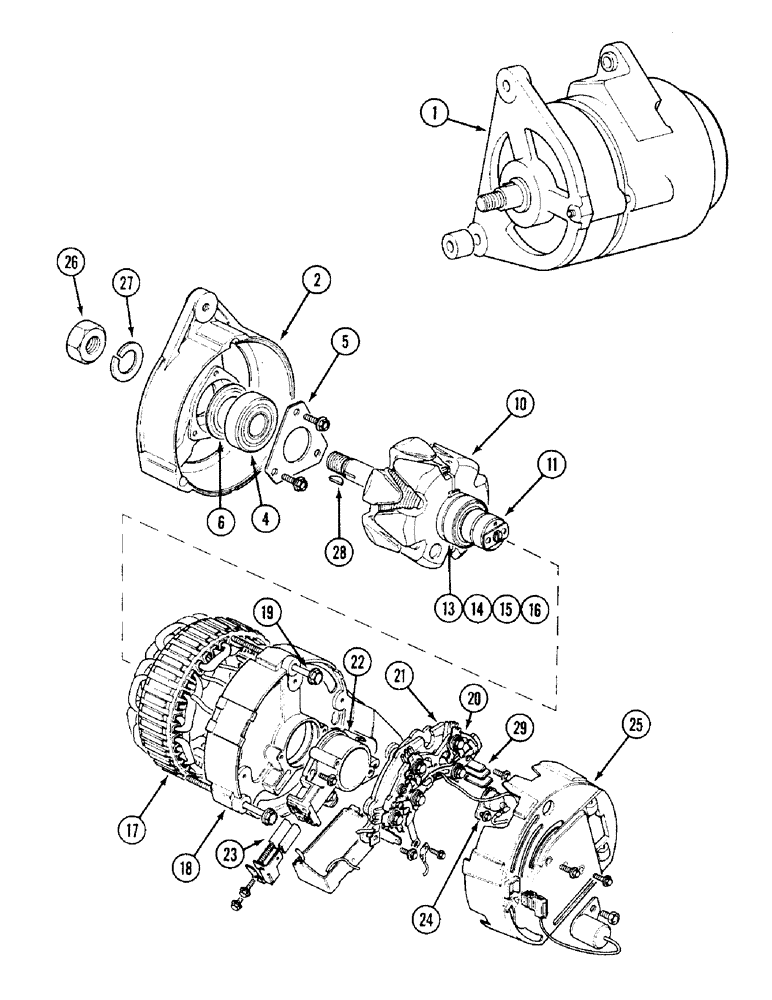 1
26
27
2
5
10
11
6
4
28
13 14 15 16
19
22
21
20
29
25
17
18
23
24