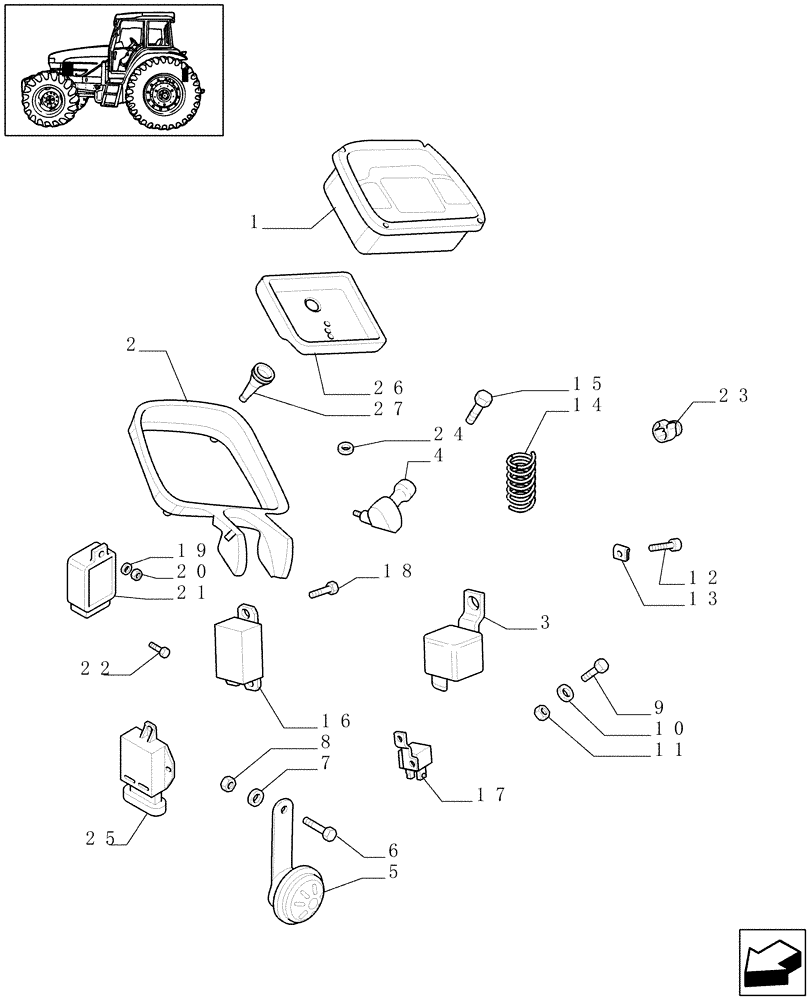 1
2
26
27
15
14
23
24
4
19
20
21
18
12
13
3
22
16
9
10
11
8
7
17
25
6
5