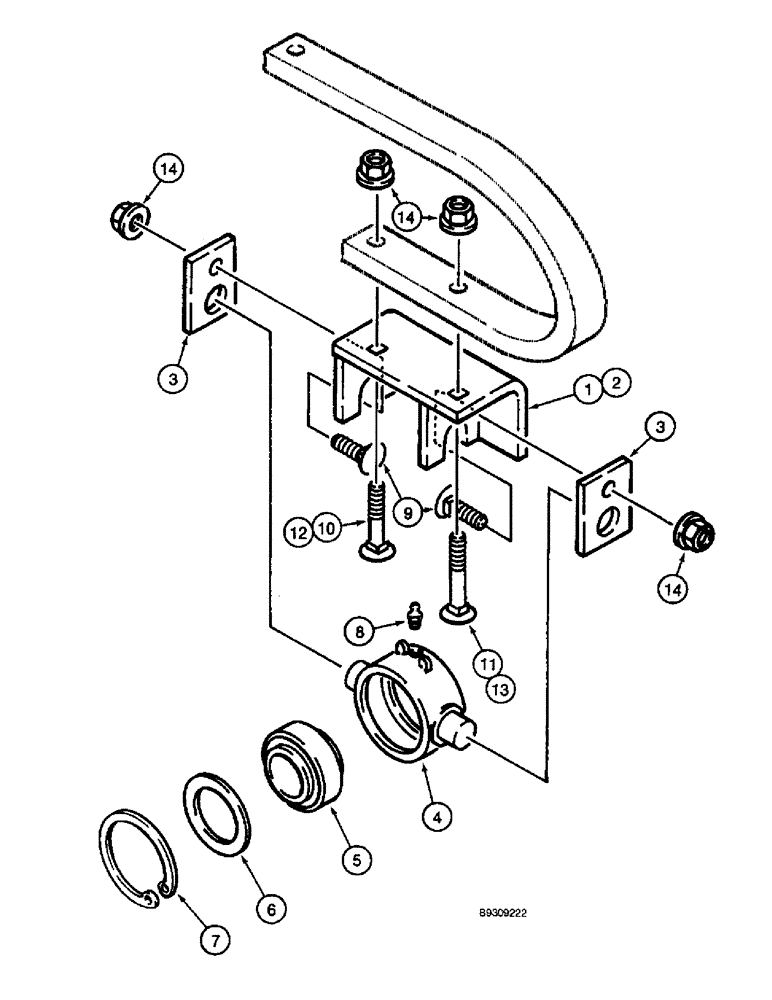 14
14
3
1 2
3
9
12 10
14
8
11
13
4
5
6
7
B9309222