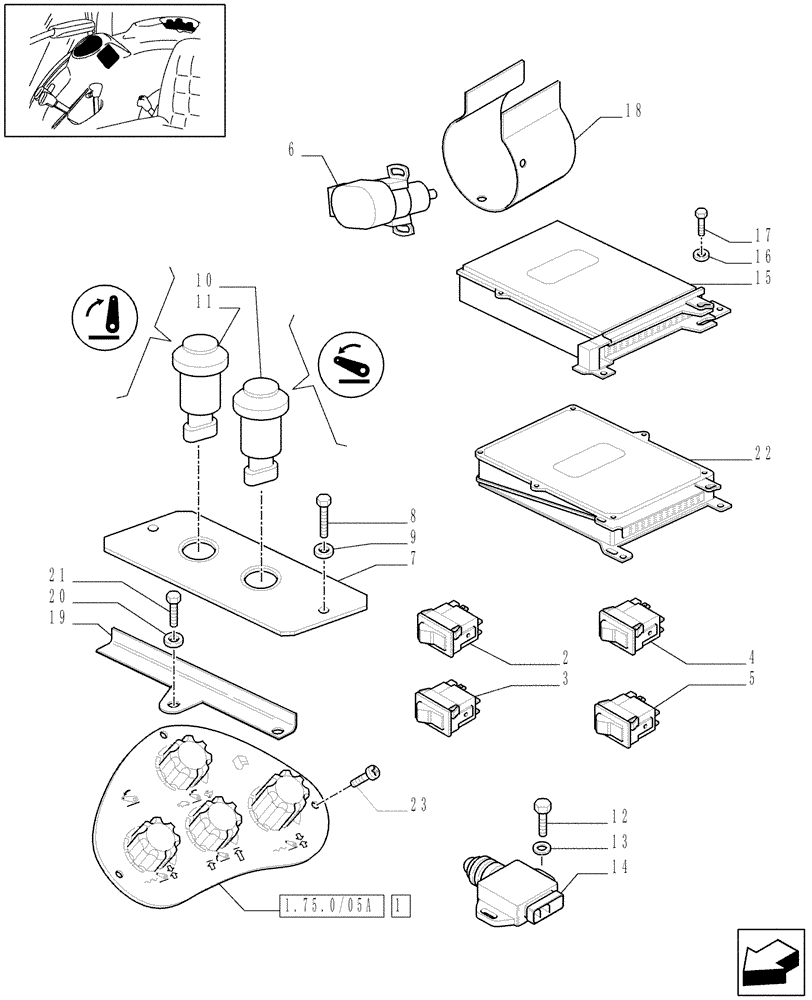 18
6
17
16
15
10
11
22
8
9
7
21
20
19
2
4
3
5
23
12
13
14
1.75.0/05A
1