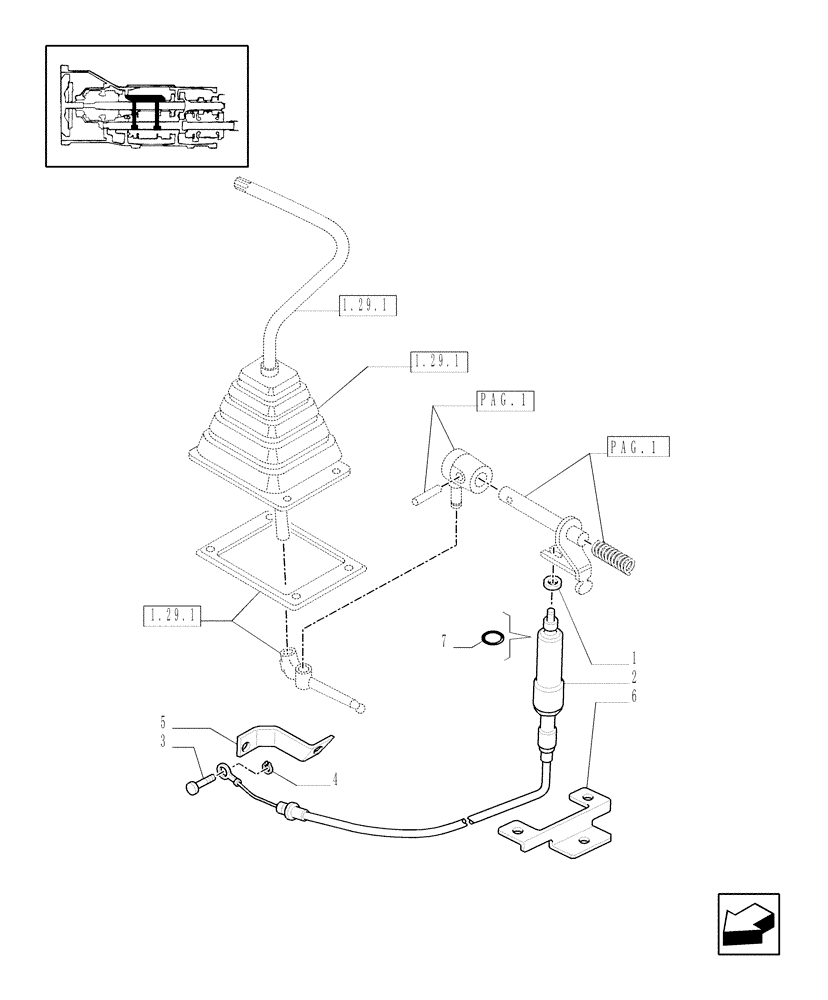 1.29.1
1.29.1
PAG.1
PAG.1
1.29.1
7
1
2
6
5
3
4