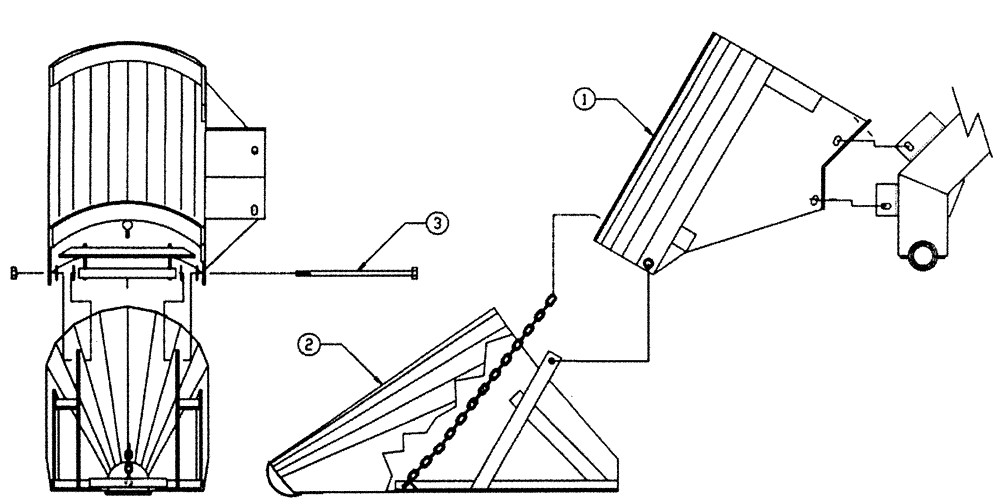 1

3

2