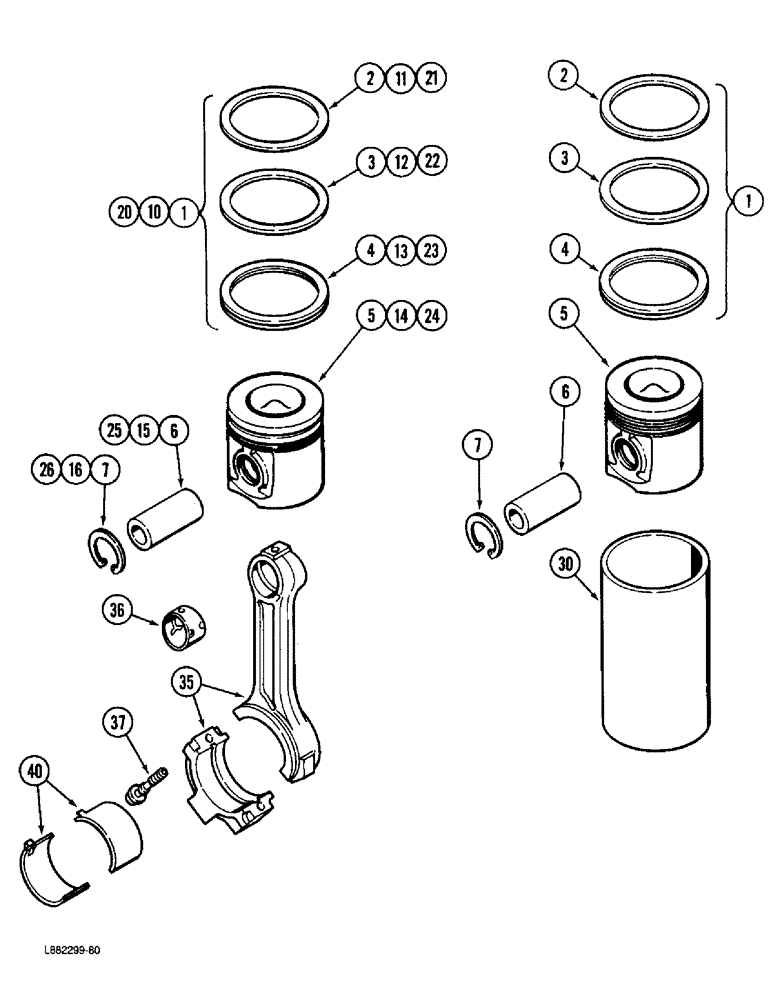 2 11 21
3 12 22
20 10 1
4 13 23
5 14 24
25 15 6
26 16 7
36
35
37
40
2
3
1
4
5
6
7
30
L882299-60