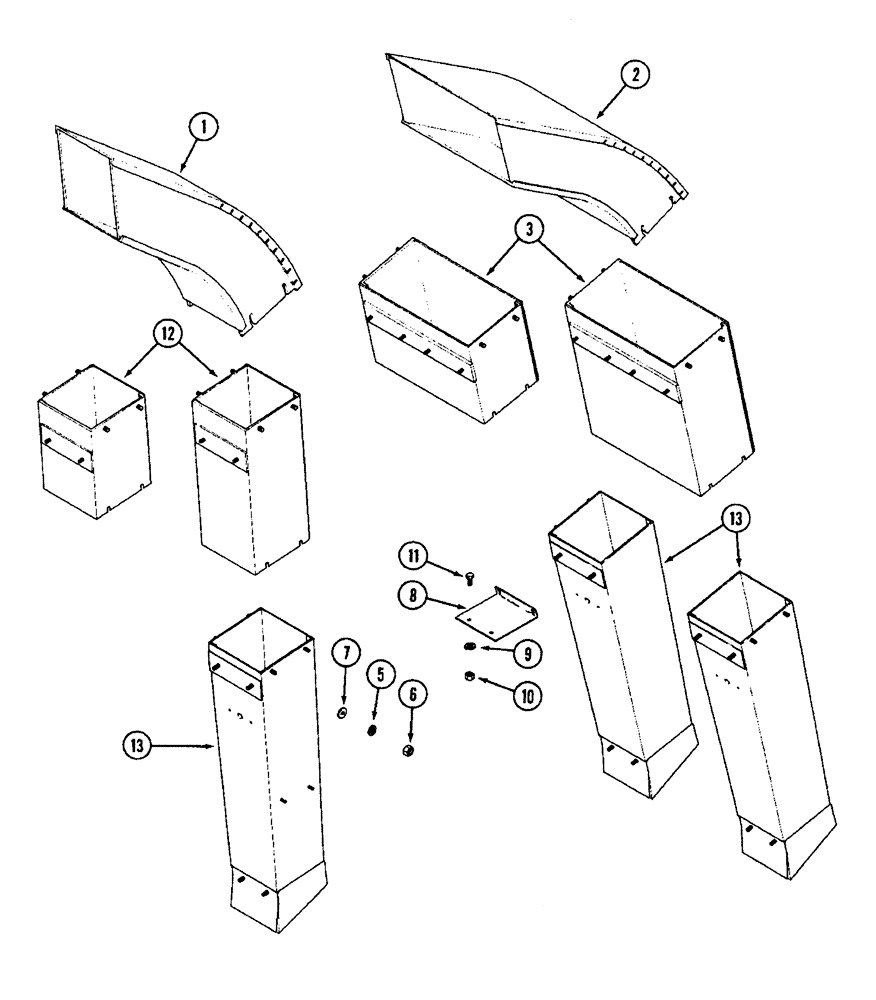 1
2
3
12
11
8
9
10
13
7
5
6
13