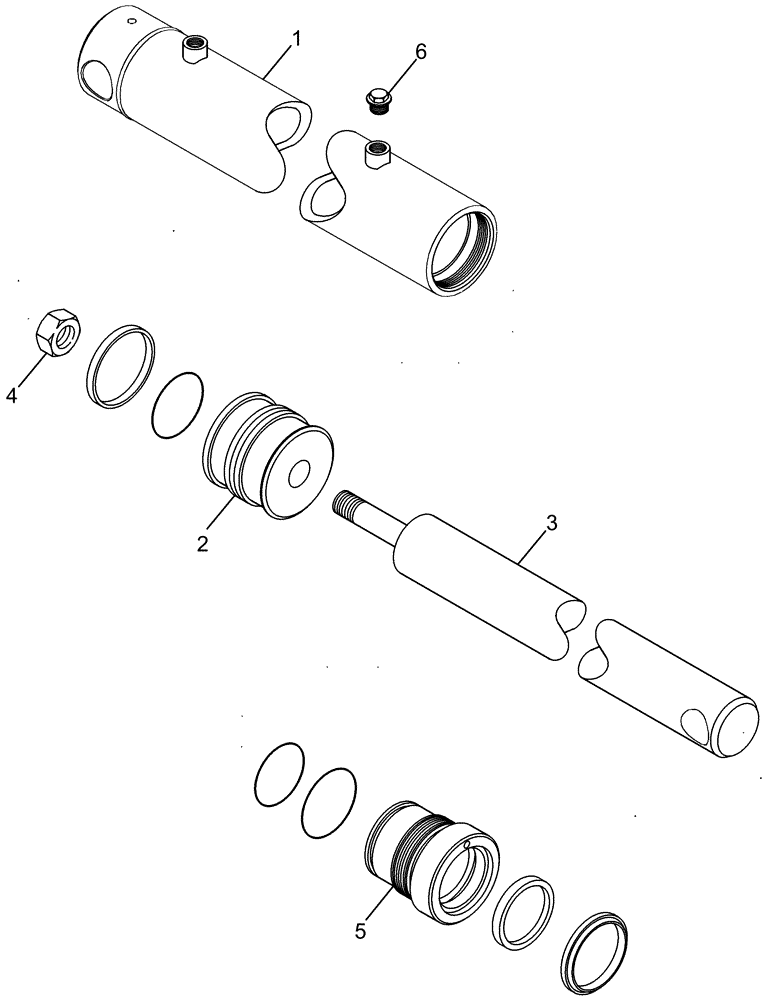 1
6
4
2
3
5