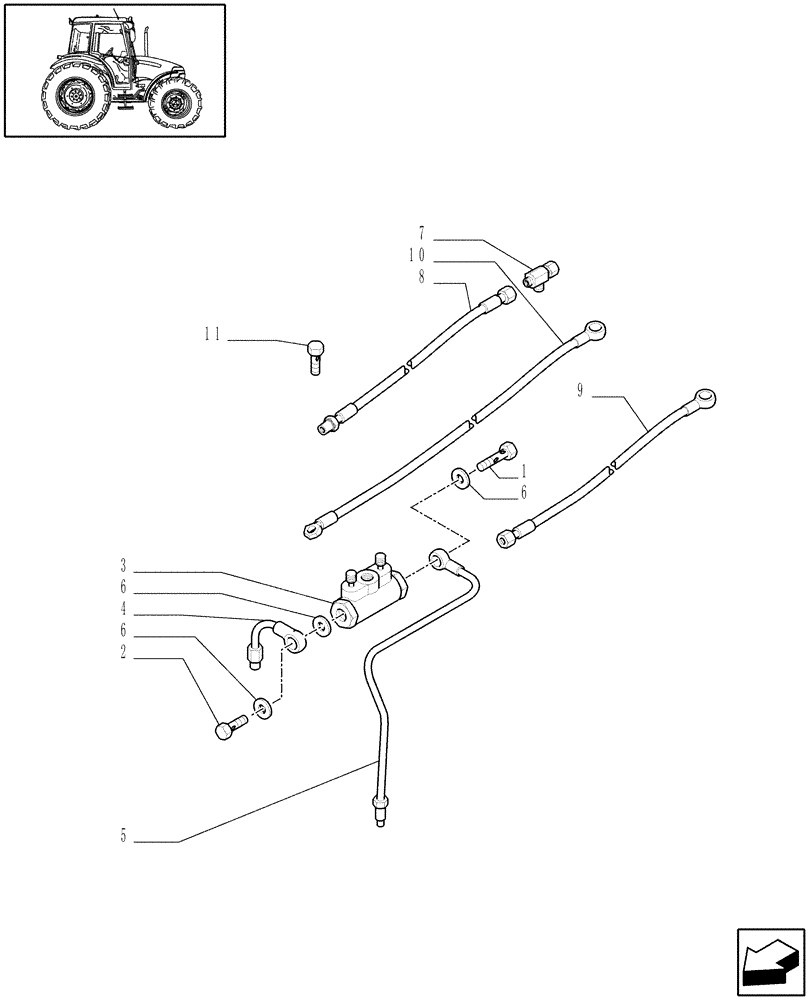 7
10
8
11
9
1
6
3
6
4
6
2
5