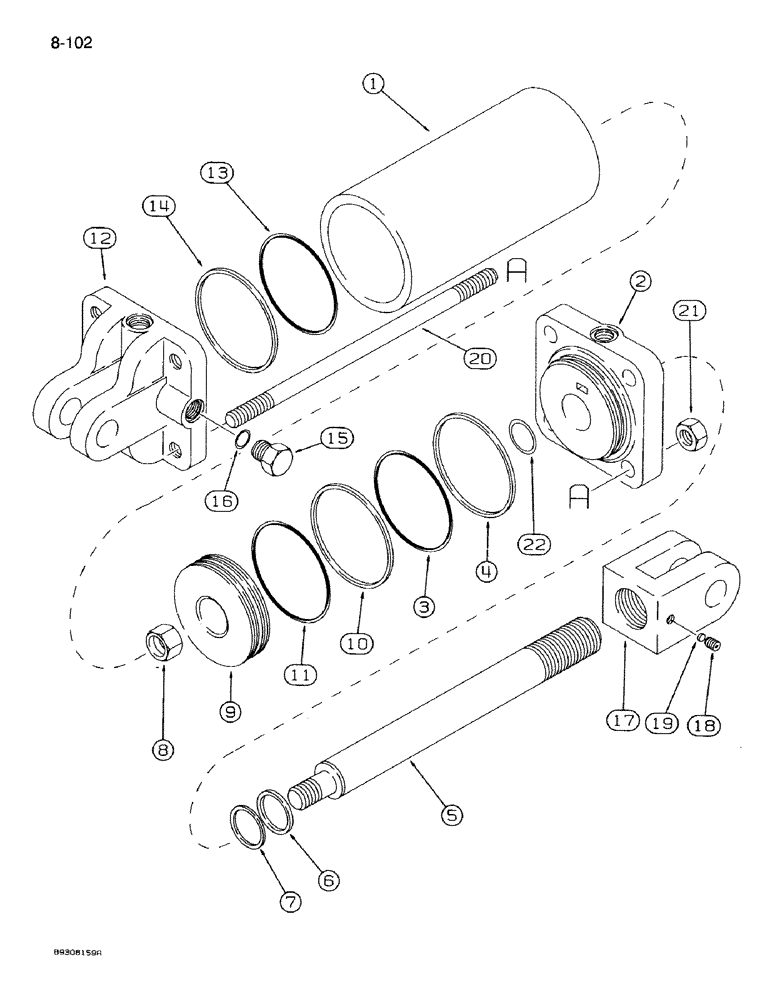 8-102

1
13
14
12
A
2
21
20
15
16
22
A
4
3
10
11
9
8
17
19
18
5
6
7

89308159A