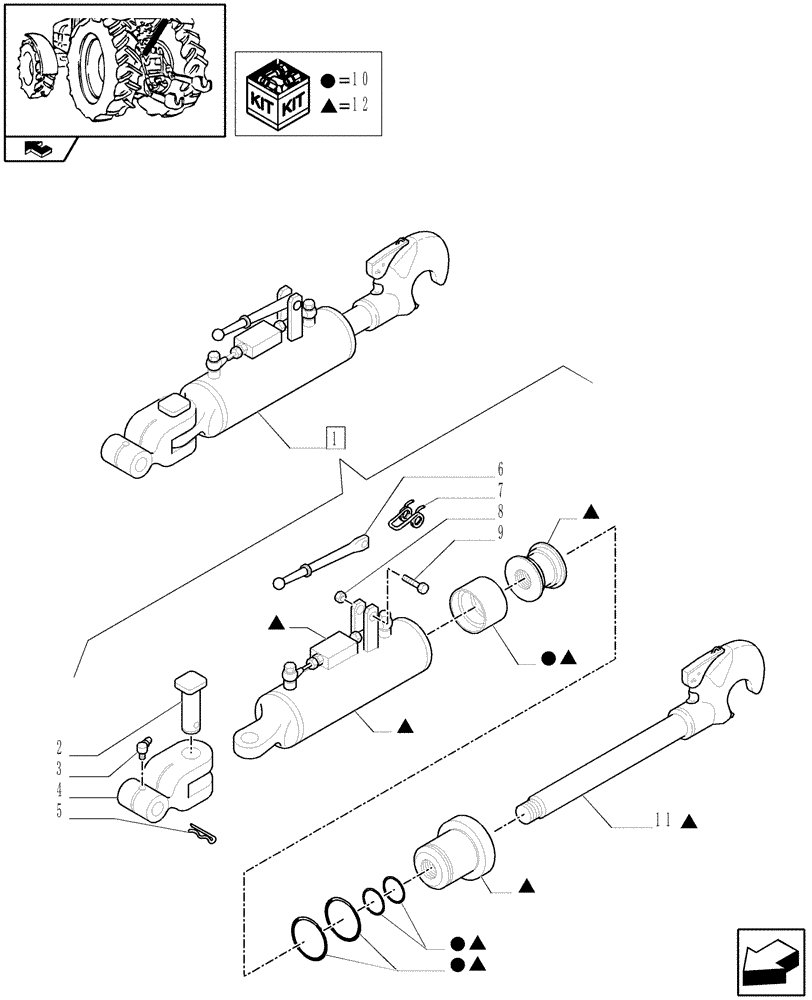 KIT KIT
●=10
▲=12

1
6
7
8
9
▲
▲
●▲
▲
2
3
4
5
11 ▲
▲
●▲
●▲