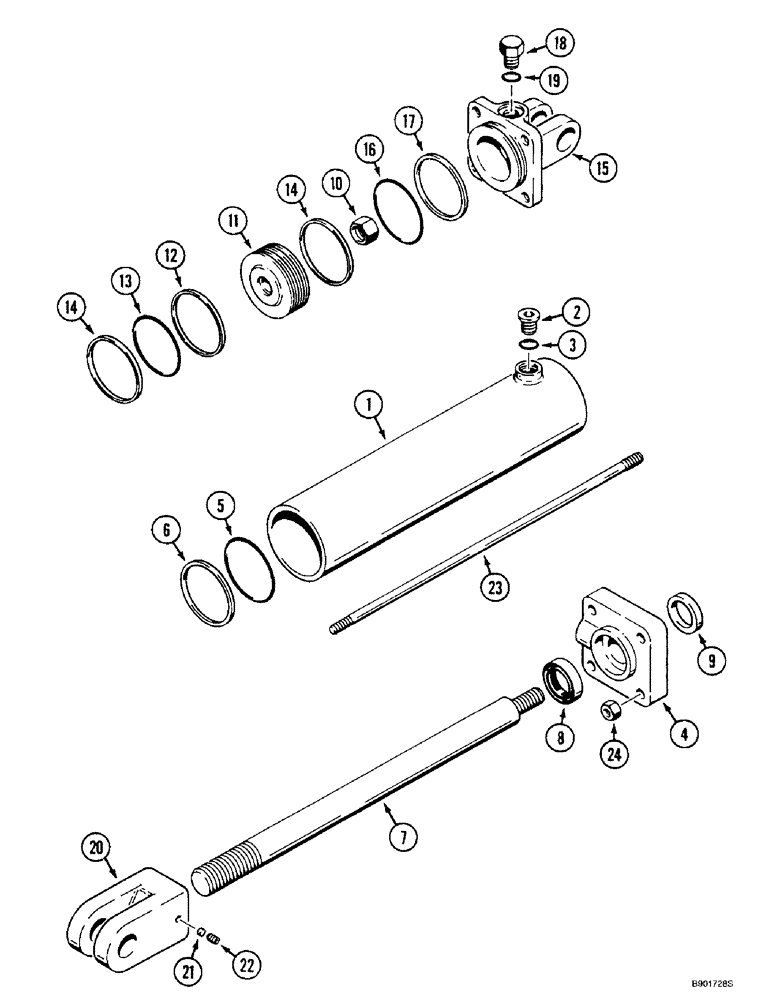 18
19
17
16
15
14
10
11
12
13
14
2
3
1
5
6
23
9
8
4
24
7
20
21
22
B901728S