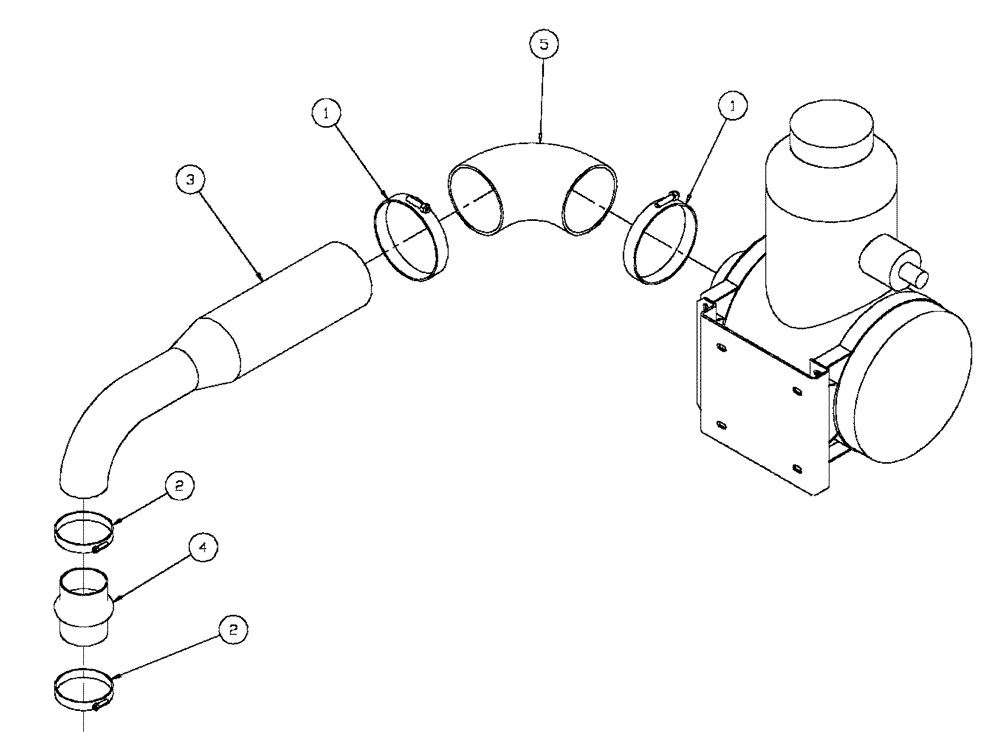 5
1
1
3
2
4
2