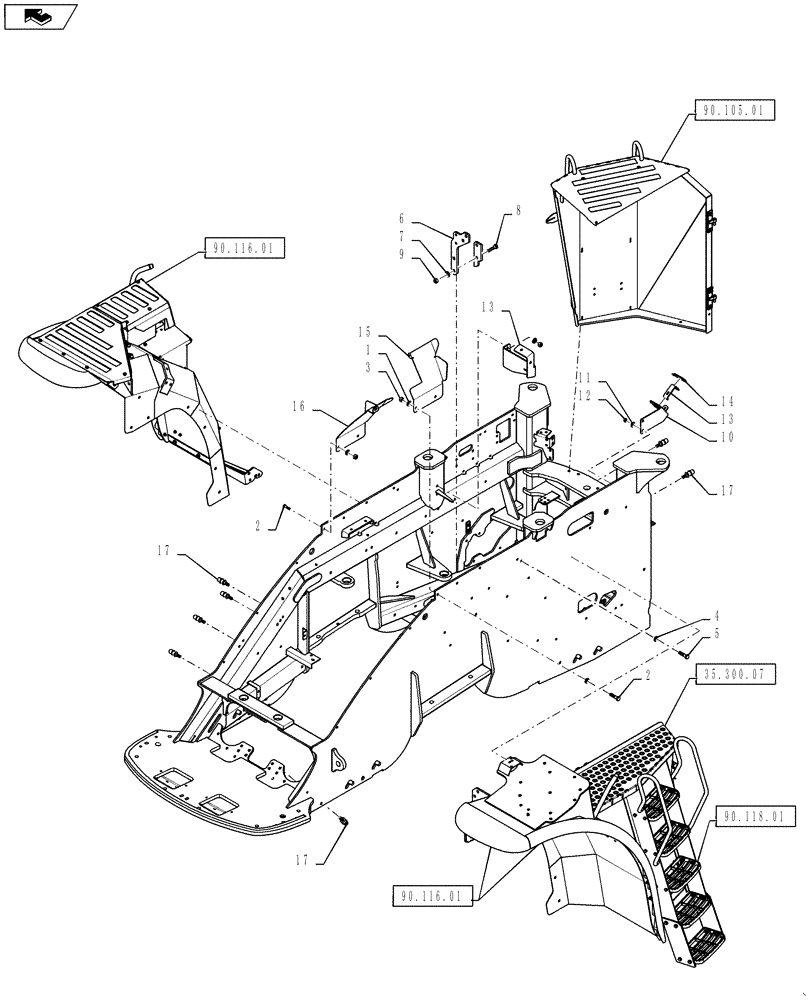 90.105.01

90.116.01

6
7
9
8

13

15
1
3

16

11
12

14
13
10

17

2

17

4
5

2

35.300.07

90.118.01

90.116.01

17