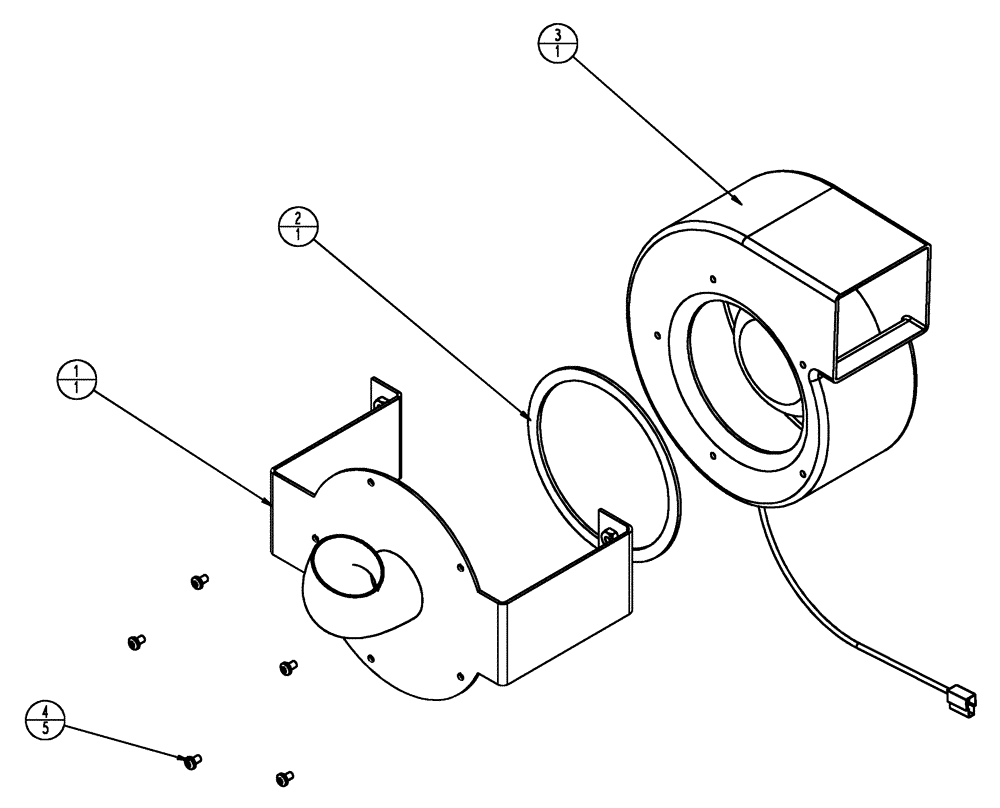 3
1

2
1

1
1

4
5