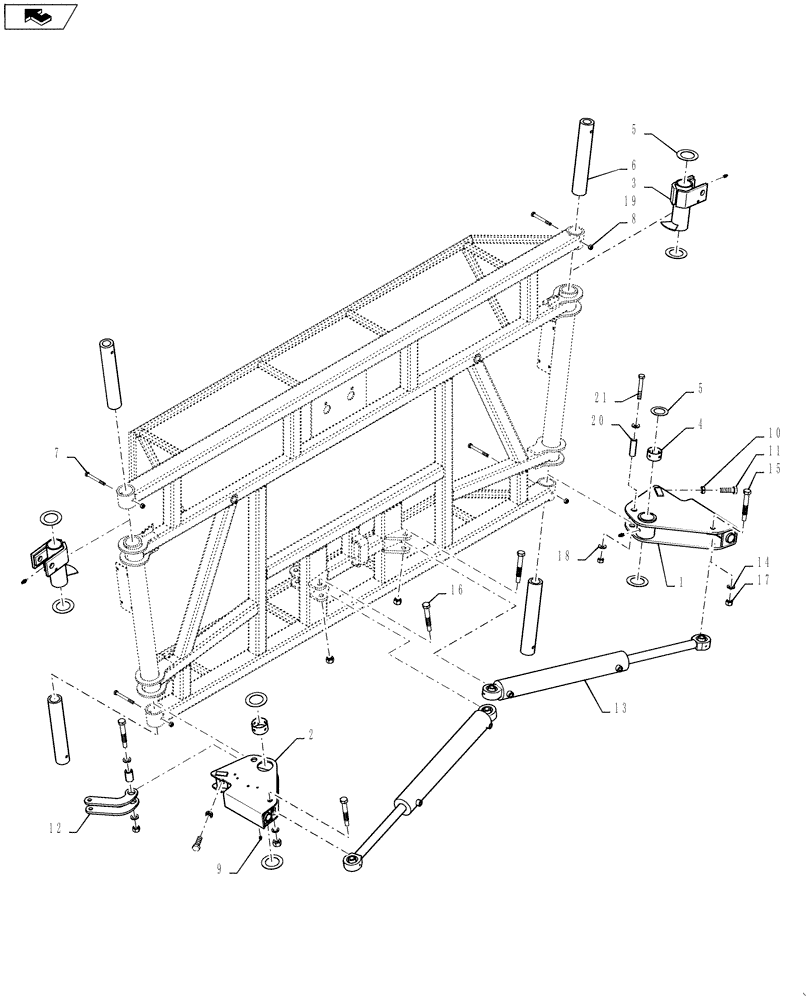 5
6
3
19
8
21
5
20
4
10
11
15
7
18
1
14
17
16
13
2
12
9