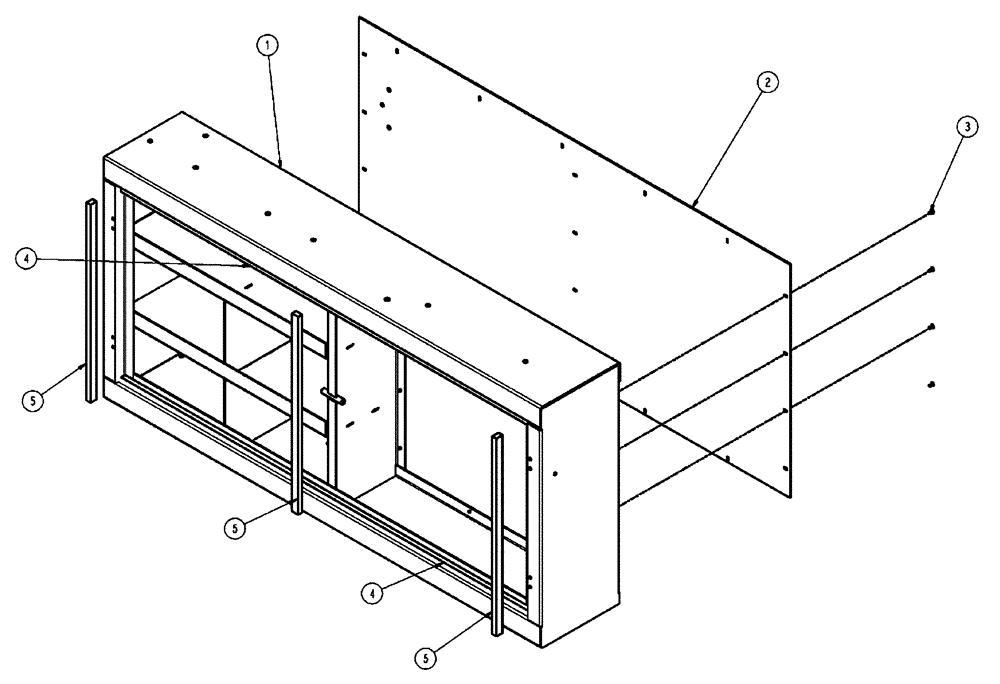 1
2
3
4
5
5
4
5