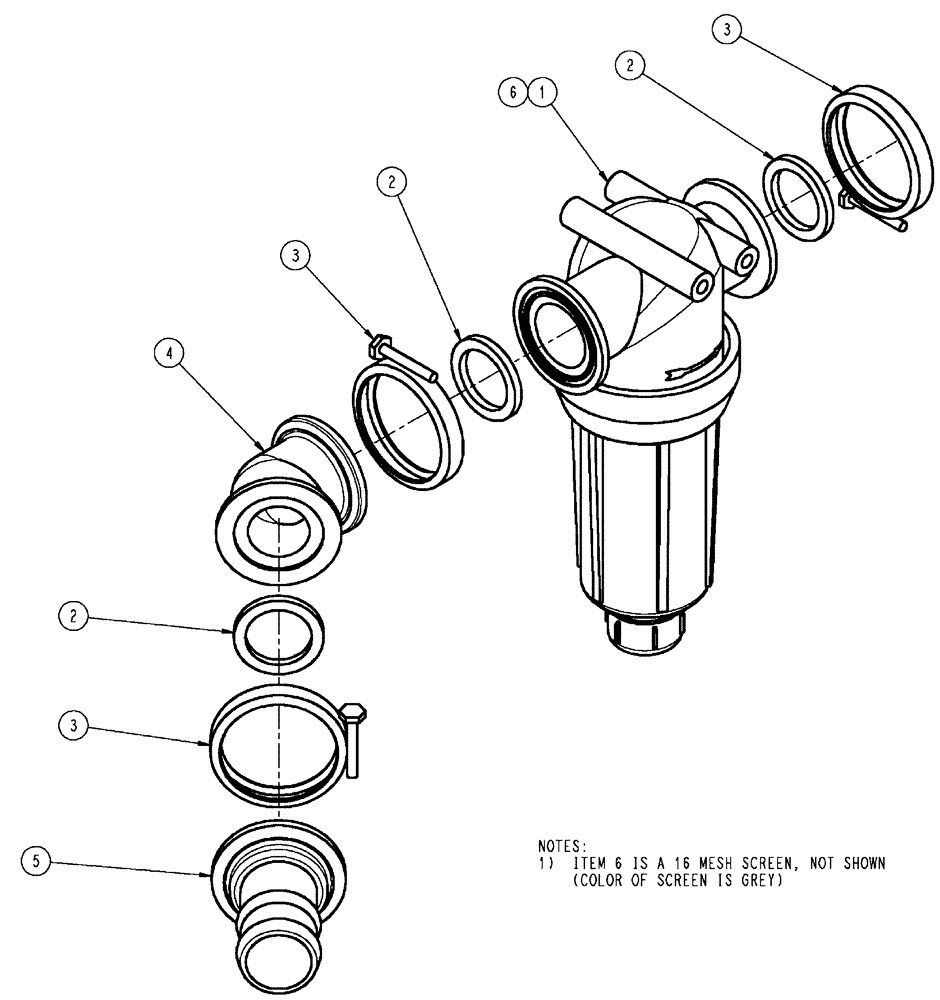 3
2
6 1
2
3
4
2
3
5

NOTES:
1) ITEM 6 IS A 16 MESH SCREEN, NOT SHOWN (COLOR OF SCREEN IS GREY)