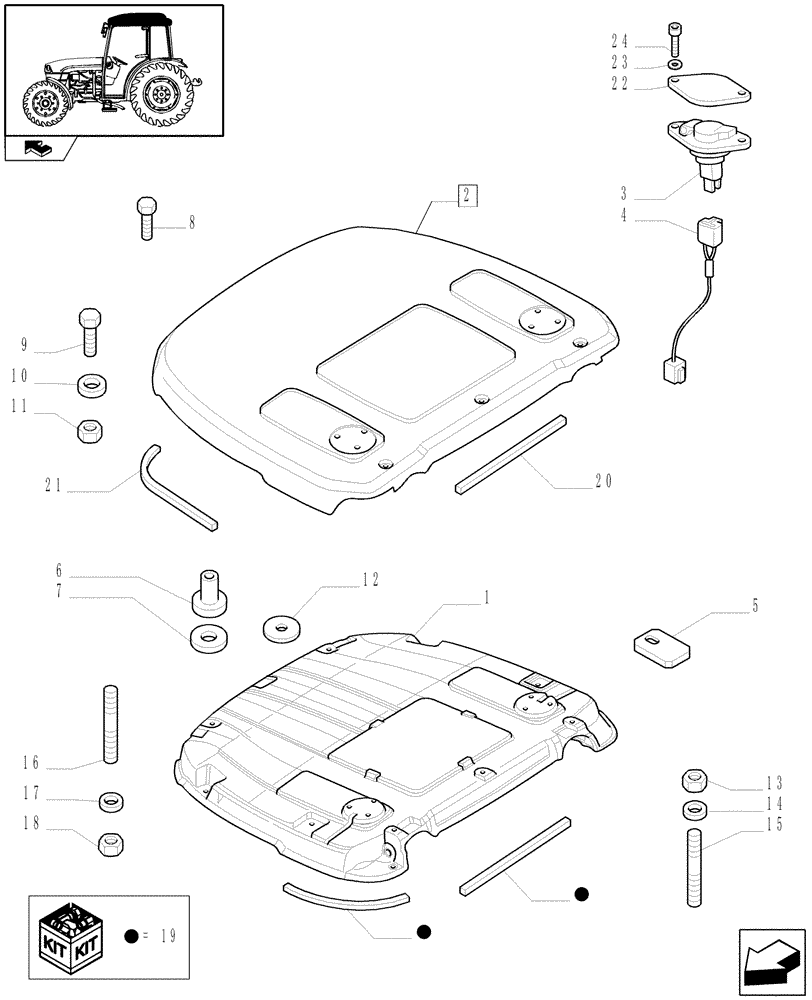 24
23
22
3
4
2
8
9
10
11
21
20
6
7
12
1
5
16
17
18
13
14
15
KIT KIT
● = 19