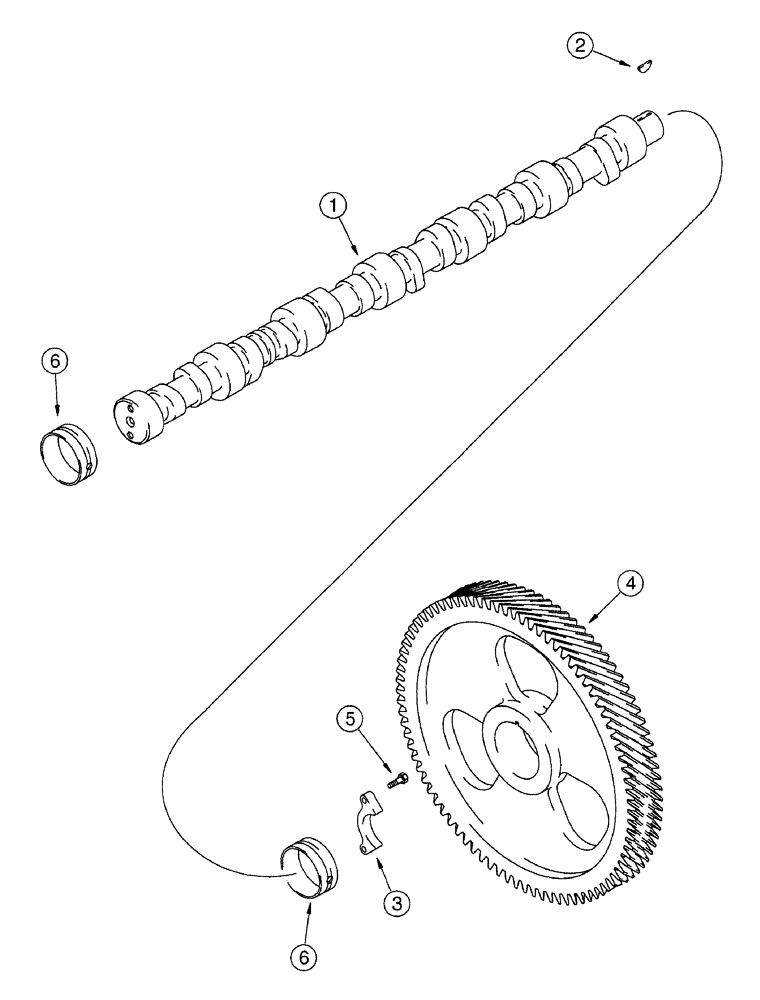 2
1
6
4
5
3
6