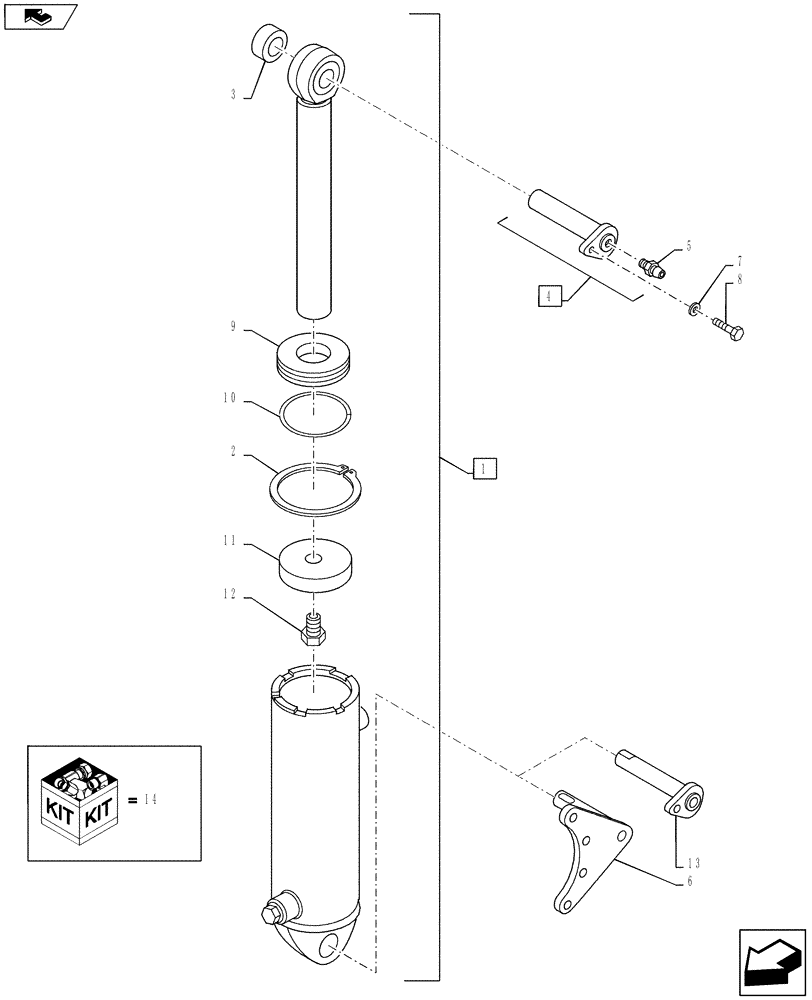 3
5
7
8
4
9
10
2
1
11
12
KIT KIT = 14
13
6