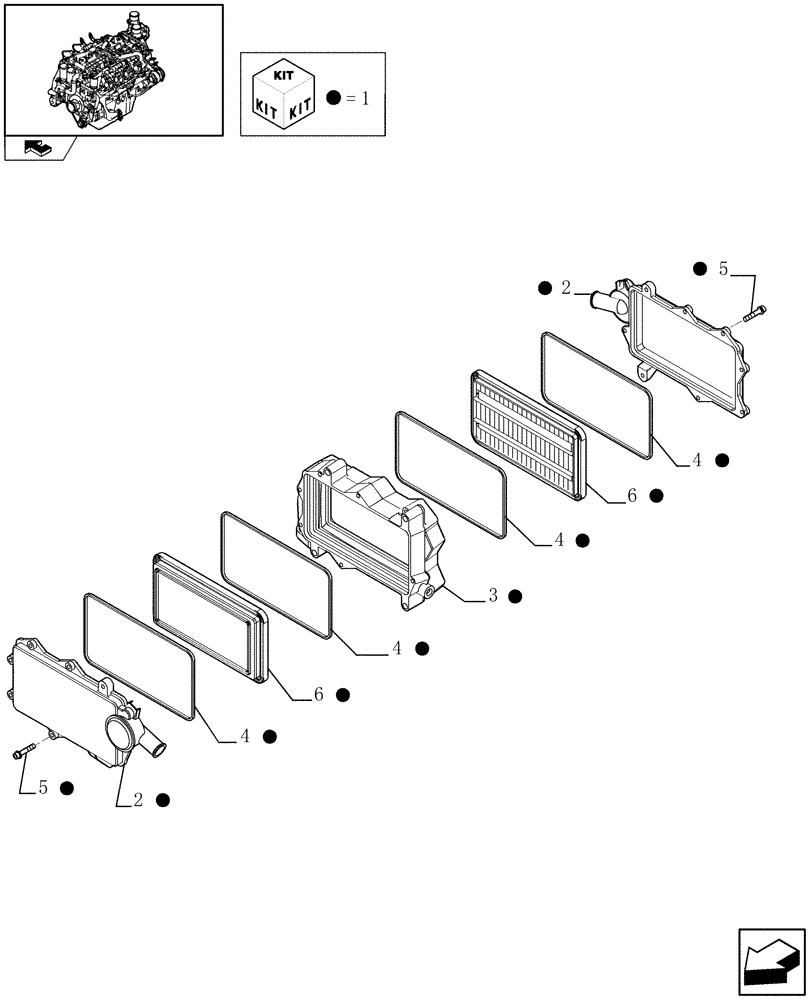 KIT
KIT KIT
● = 1

● 5
● 2
4 ●
6 ●
4 ●
3 ●
4 ●
6 ●
4 ●
5 ●
2 ●