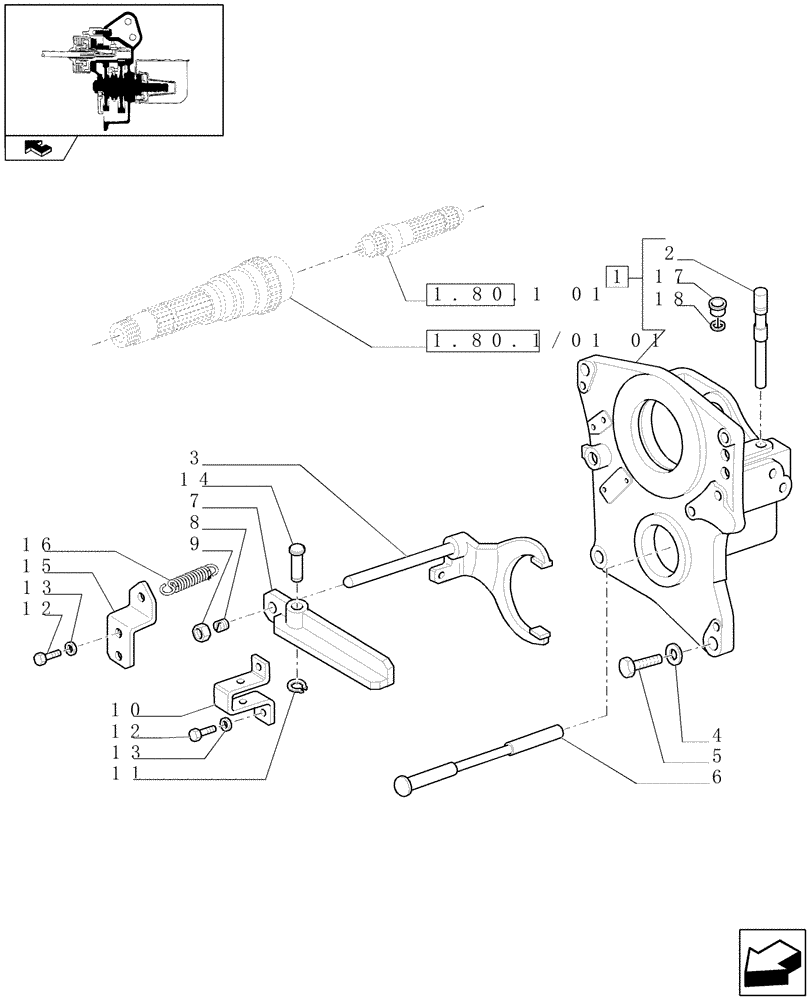 1.80.1 01
1.80.1/01 01
1
2
17
18
3
14
7
8
9
16
15
13
12
10
12
13
11
4
5
6